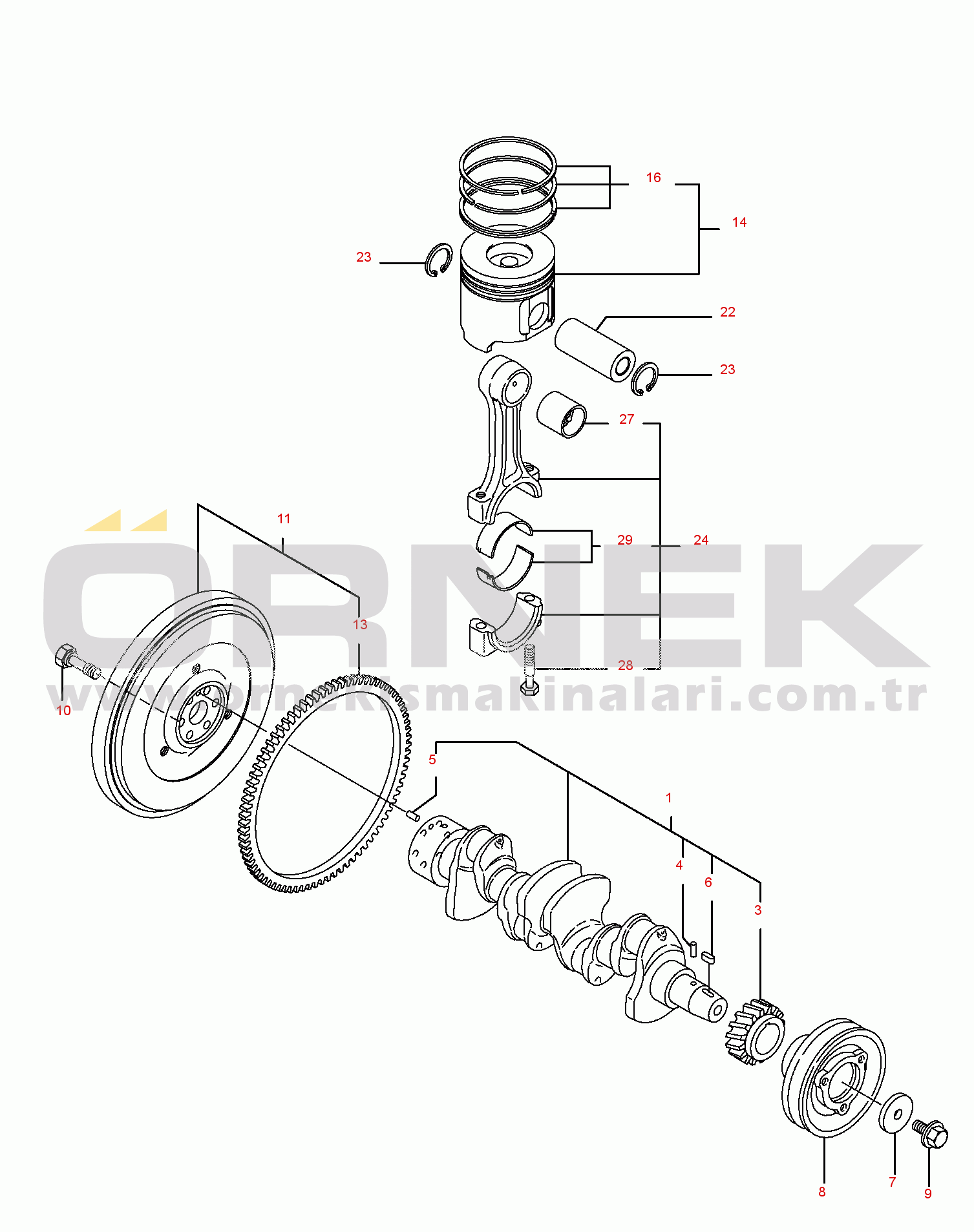 16
14
23
22
23
27
11
29
24
ÖRNEK
13
28
www.ornekismakinalari.com.tr
10
5
1
4
6
3
8
7
9