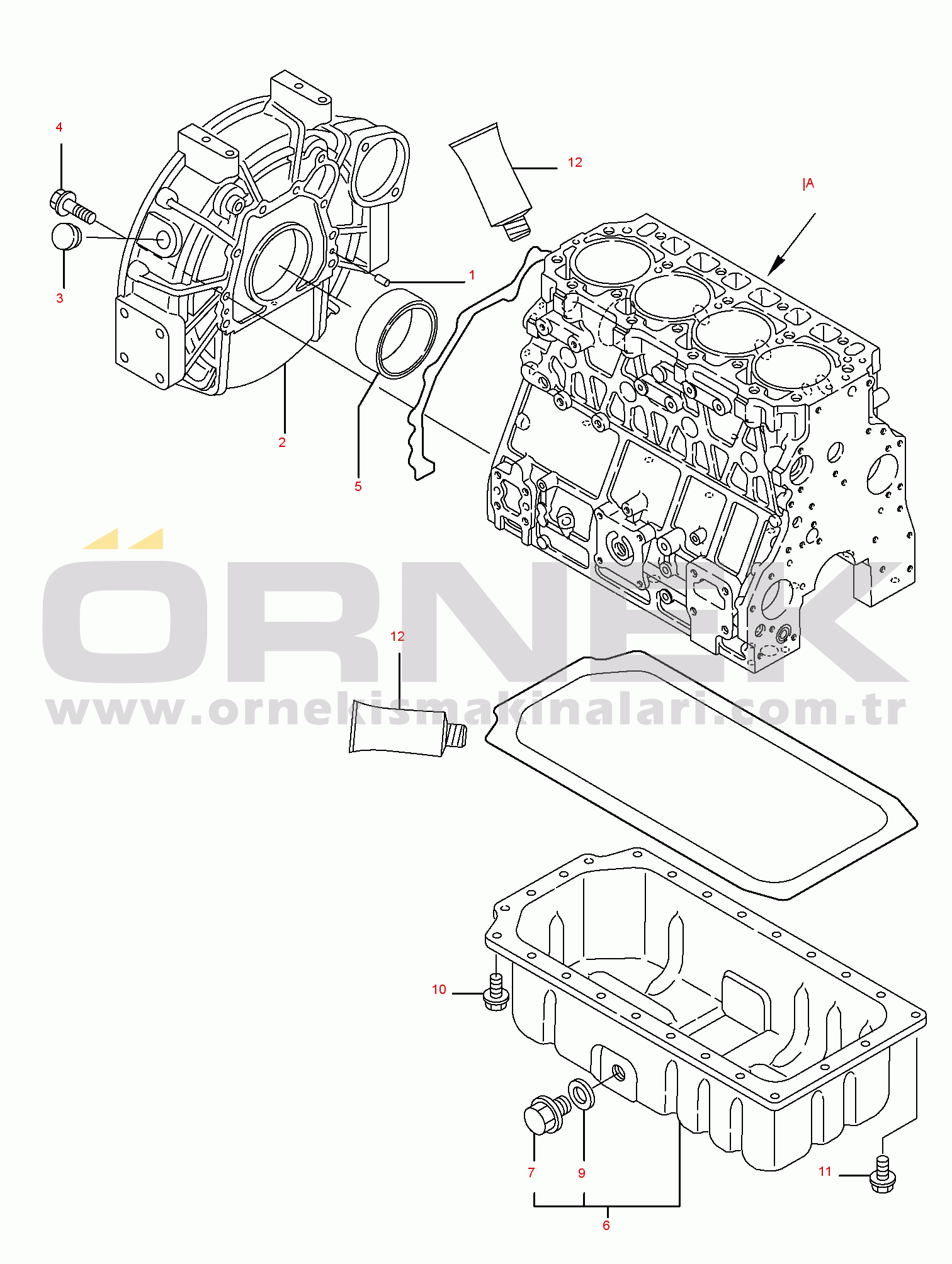 4

12

|A

3

1

2

5

ÖRNEK
www.ornekismakinalari.com.tr

12

10

7

9

11

6