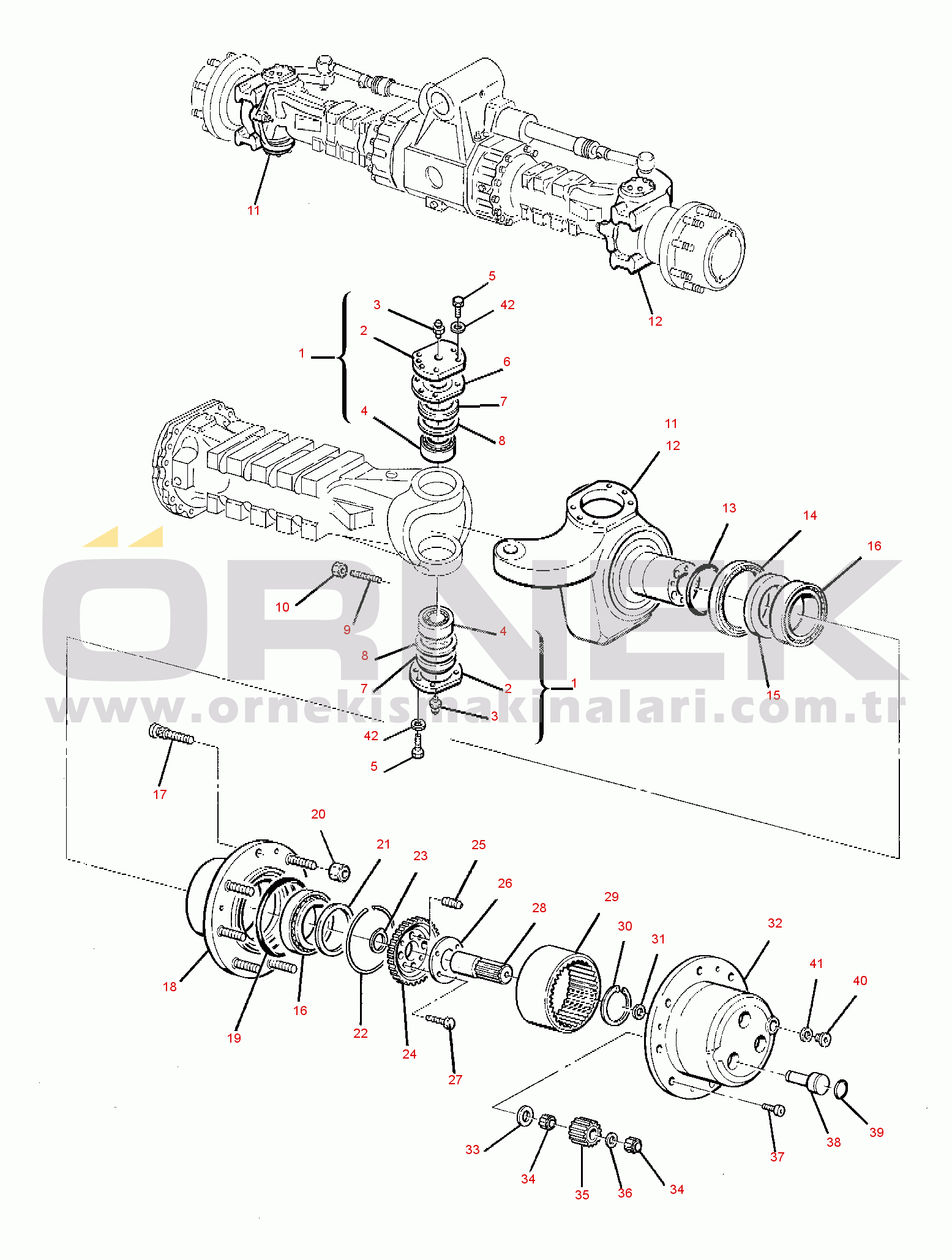 11
12
5
3
42
2
1
6
7
4
8
11
12
13
14
16
ÖRNEK
www.ornekismakinalari.com.tr
10
9
4
8
7
2
1
15
3
42
5
17
20
21
23
25
26
28
29
30
31
32
41
40
18
19
16
22
24
27
33
34
35
36
34
37
38
39