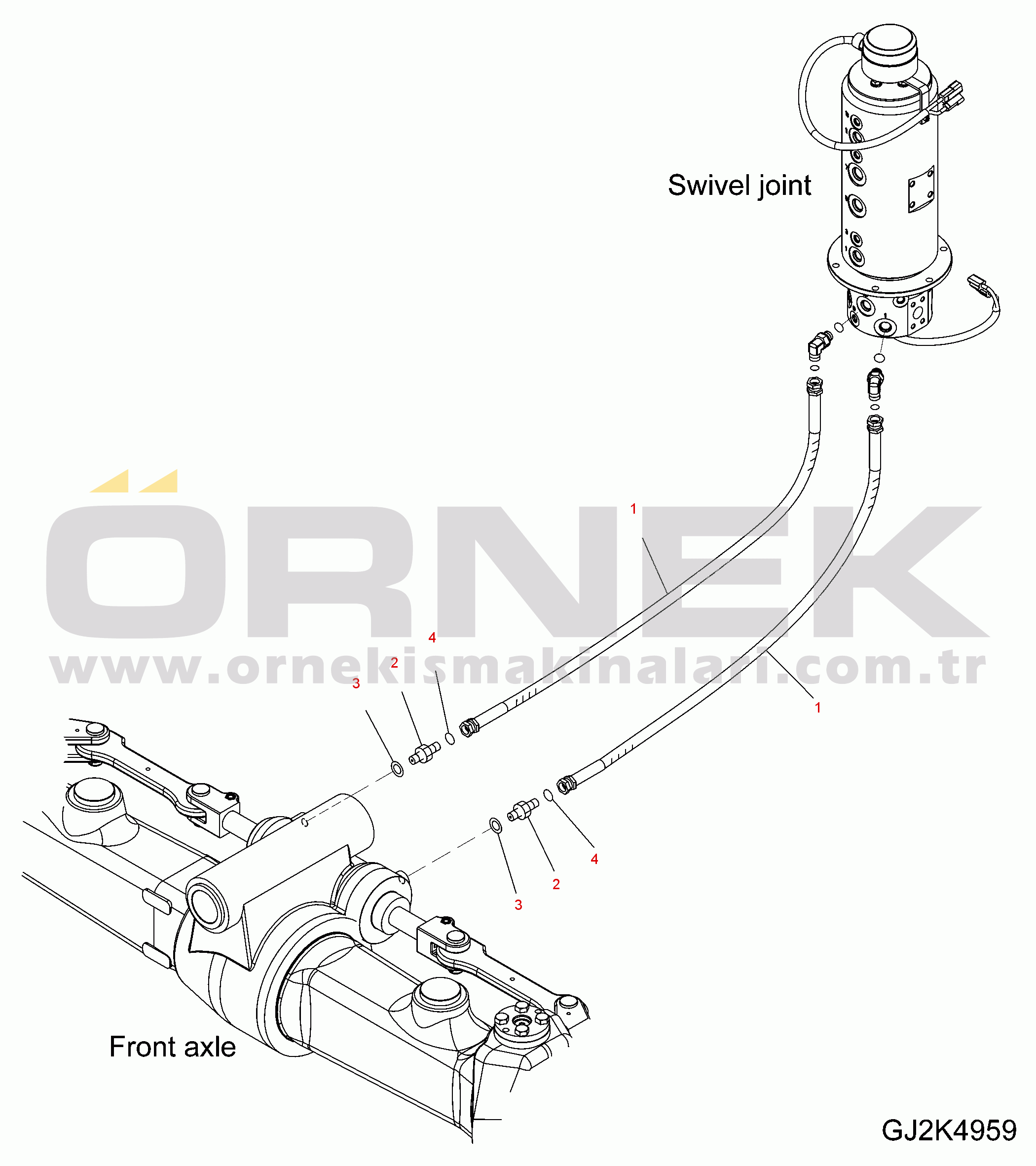 Swivel joint

ÖRNEK
www.ornekismakinalari.com.tr

1
4
2
3
1
4
2
3

Front axle

GJ2K4959