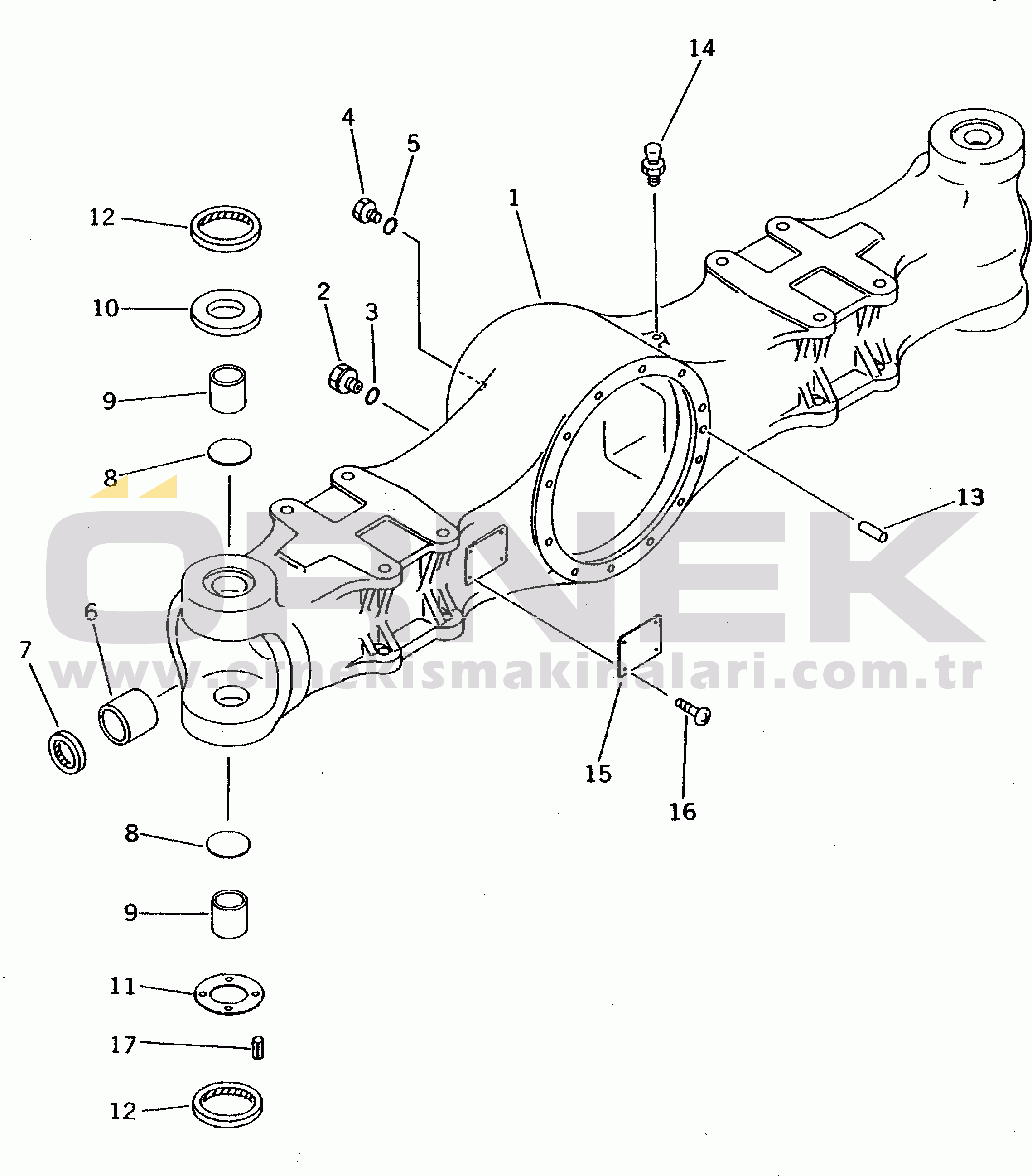 14
4
5
1
12
10
2
3
9
8
13
ÖRNEK
6
7
www.ornekismakinalari.com.tr
15
16
8
9
11
17
12