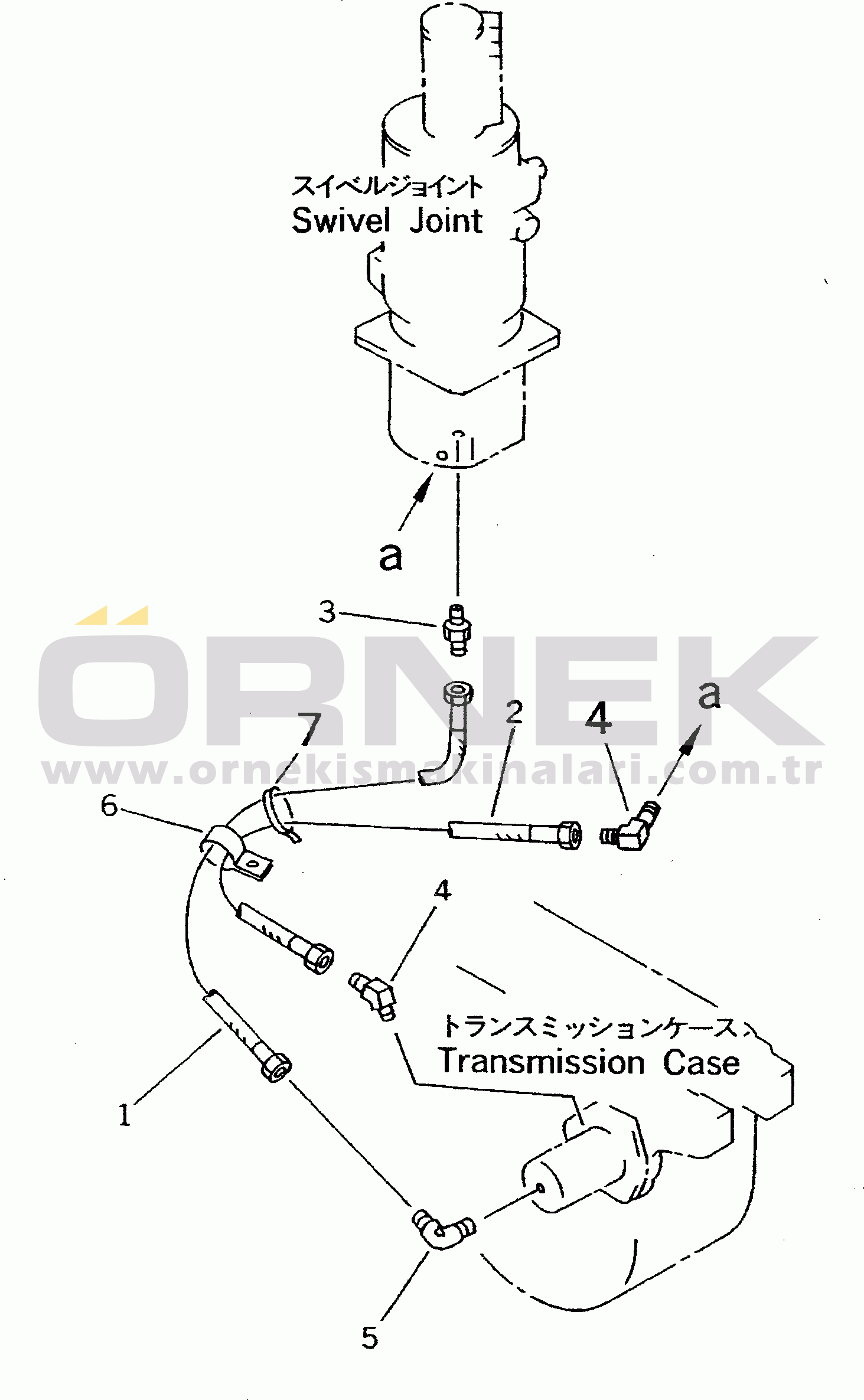 スイベルジョイント
Swivel Joint

a

3

ÖRNEK
www.ornekismakinalari.com.tr

7
2
4
a
6
4

トランスミッションケース
Transmission Case

1
5