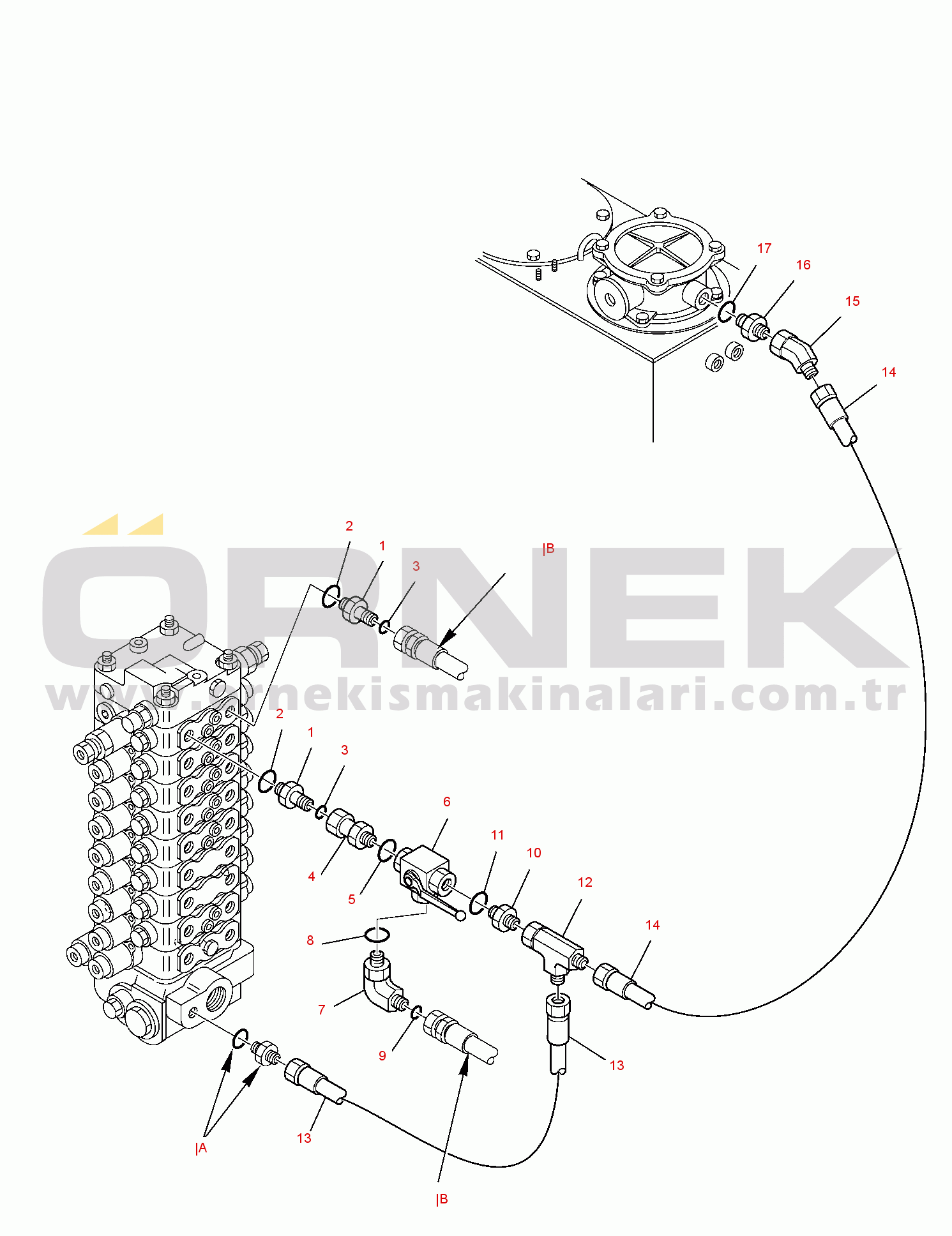 17
16
15
14
2
1
3
|B
ÖRNEK
www.ornekismakinalari.com.tr
2
1
3
6
11
10
12
14
4
5
8
7
9
13
13
|A
|B