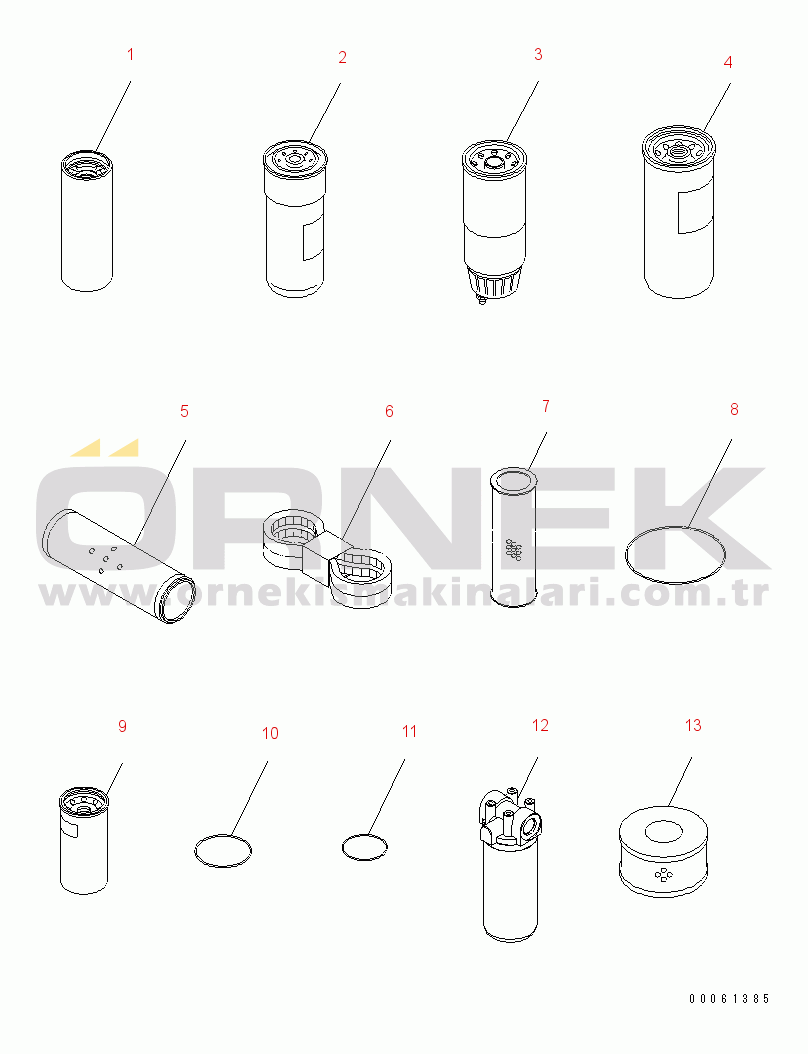 1
2
3
4
5
6
7
8
ÖRNEK
www.ornekismakinalari.com.tr
9
10
11
12
13
00061385