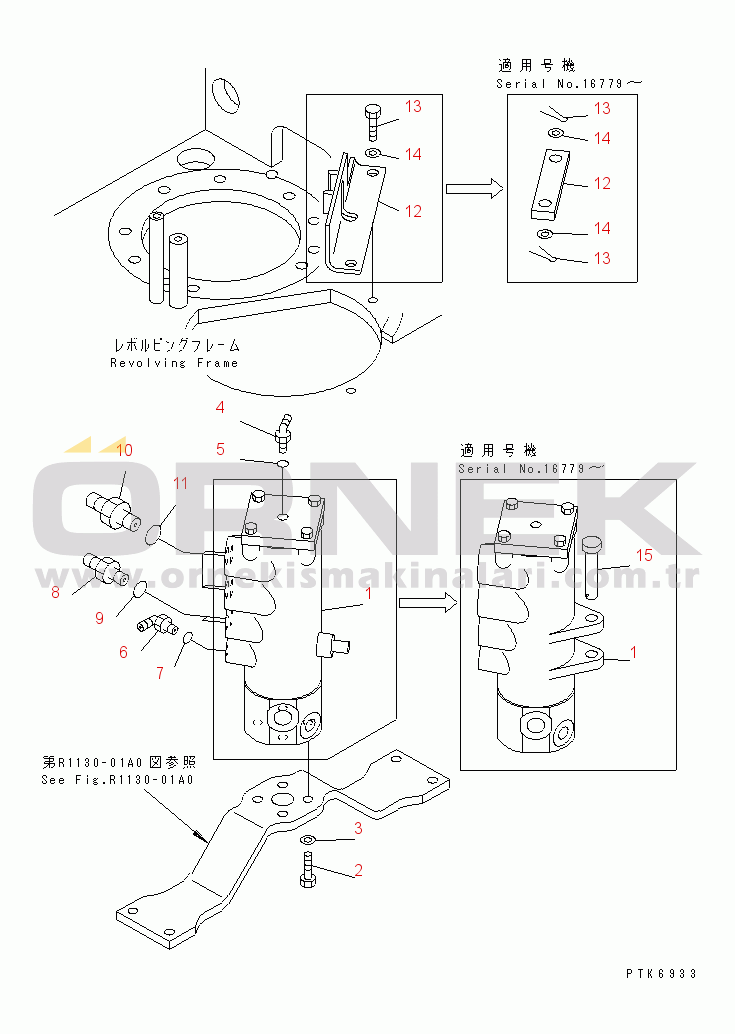 適用号機
Serial No.16779～

13
14
12
13
14
12
14
13

レボルビングフレーム
Revolving Frame

4
5
10
11
8
9
6
7
1

適用号機
Serial No.16779～

15
1

ÖRNEK
www.ornekismakinalari.com.tr

第R1130-01A0図参照
See Fig.R1130-01A0

3
2

PTK6933