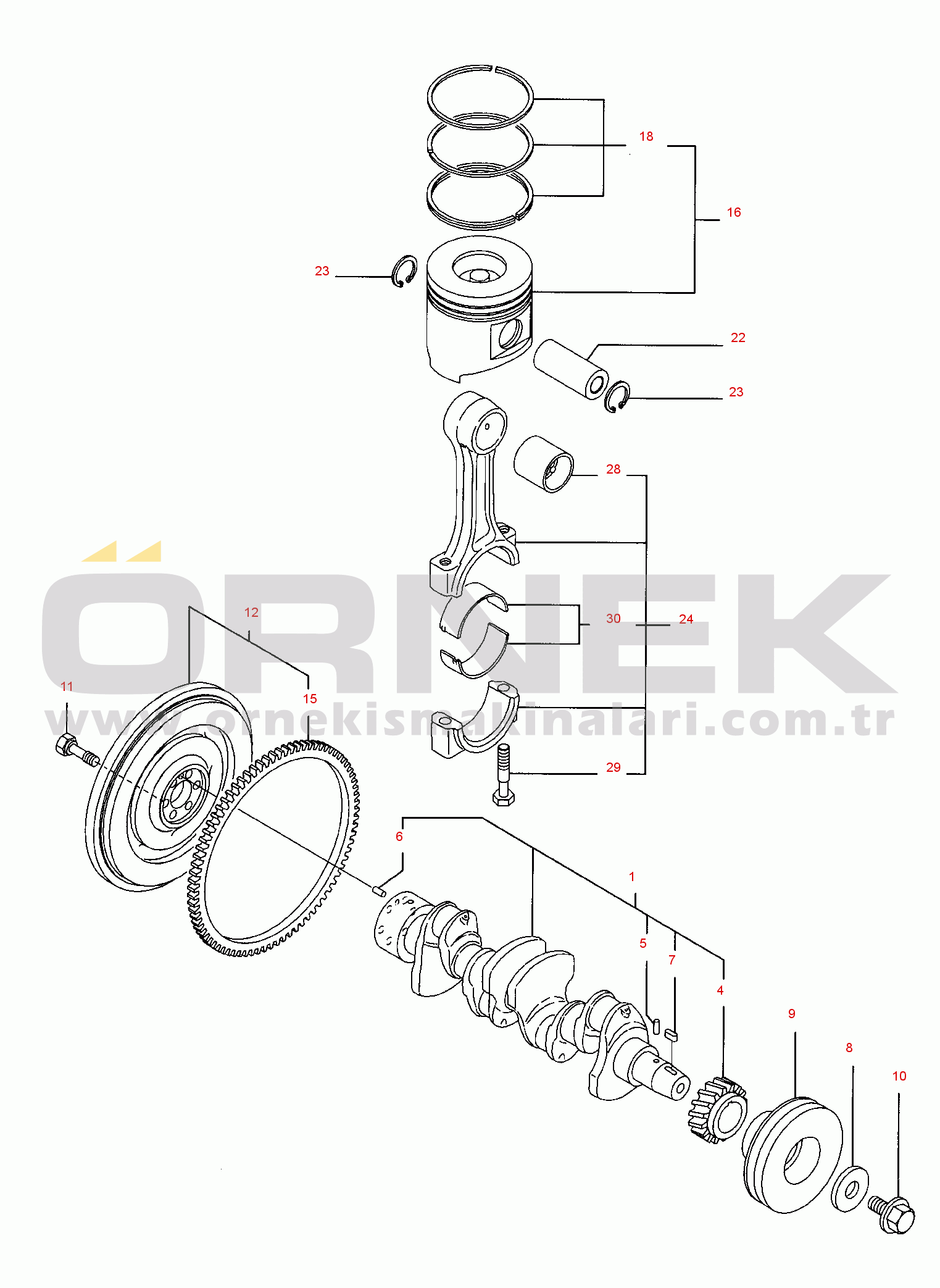 18

16

23

22

23

28

ÖRNEK

12

30

24

11

15

www.ornekismakinalari.com.tr

29

6

1

5

7

4

9

8

10