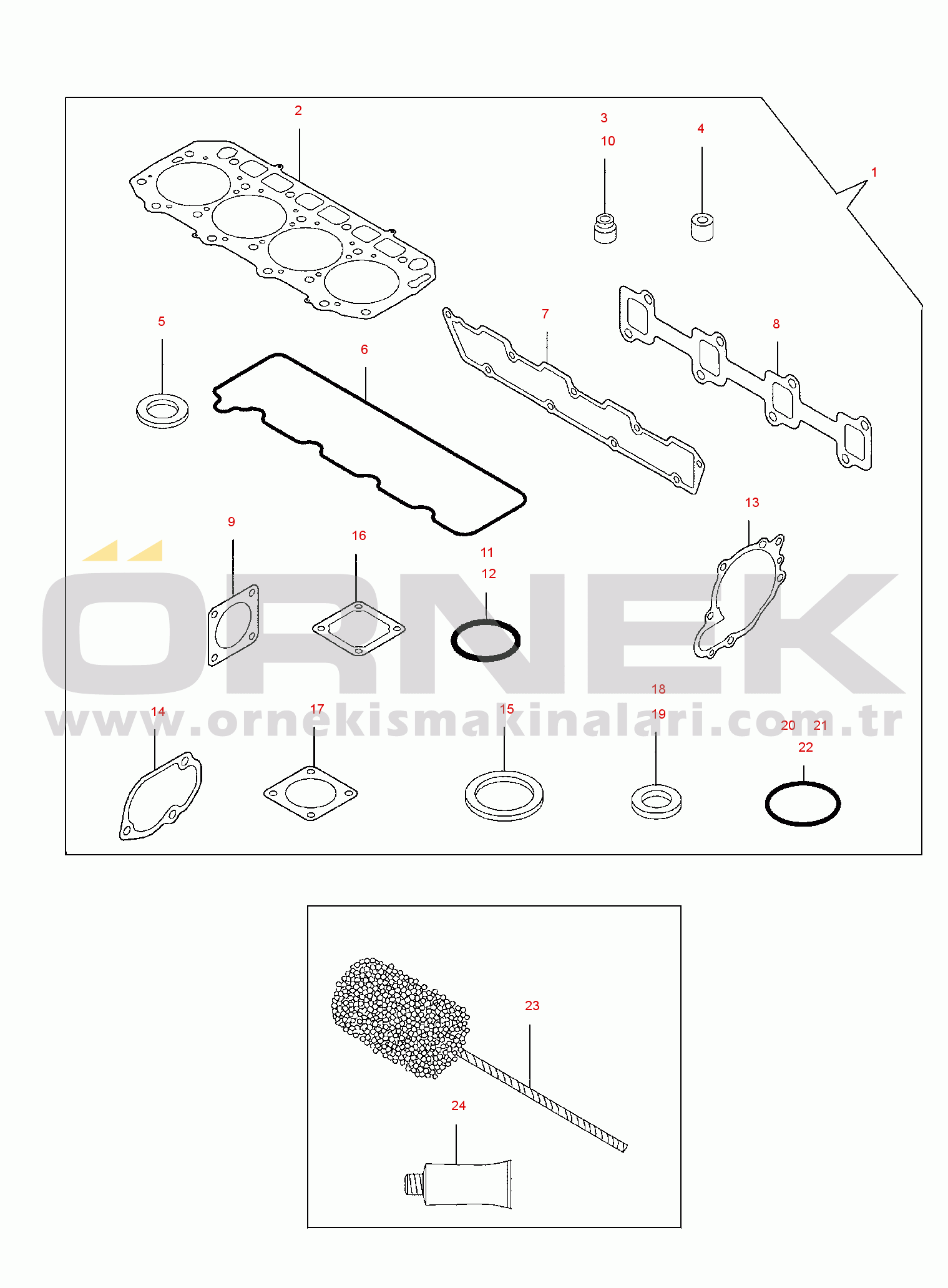 2
3
10
4
1
5
6
7
8
9
16
11
12
13
ÖRNEK
www.ornekismakinalari.com.tr
14
17
15
18
19
20 21
22
23
24