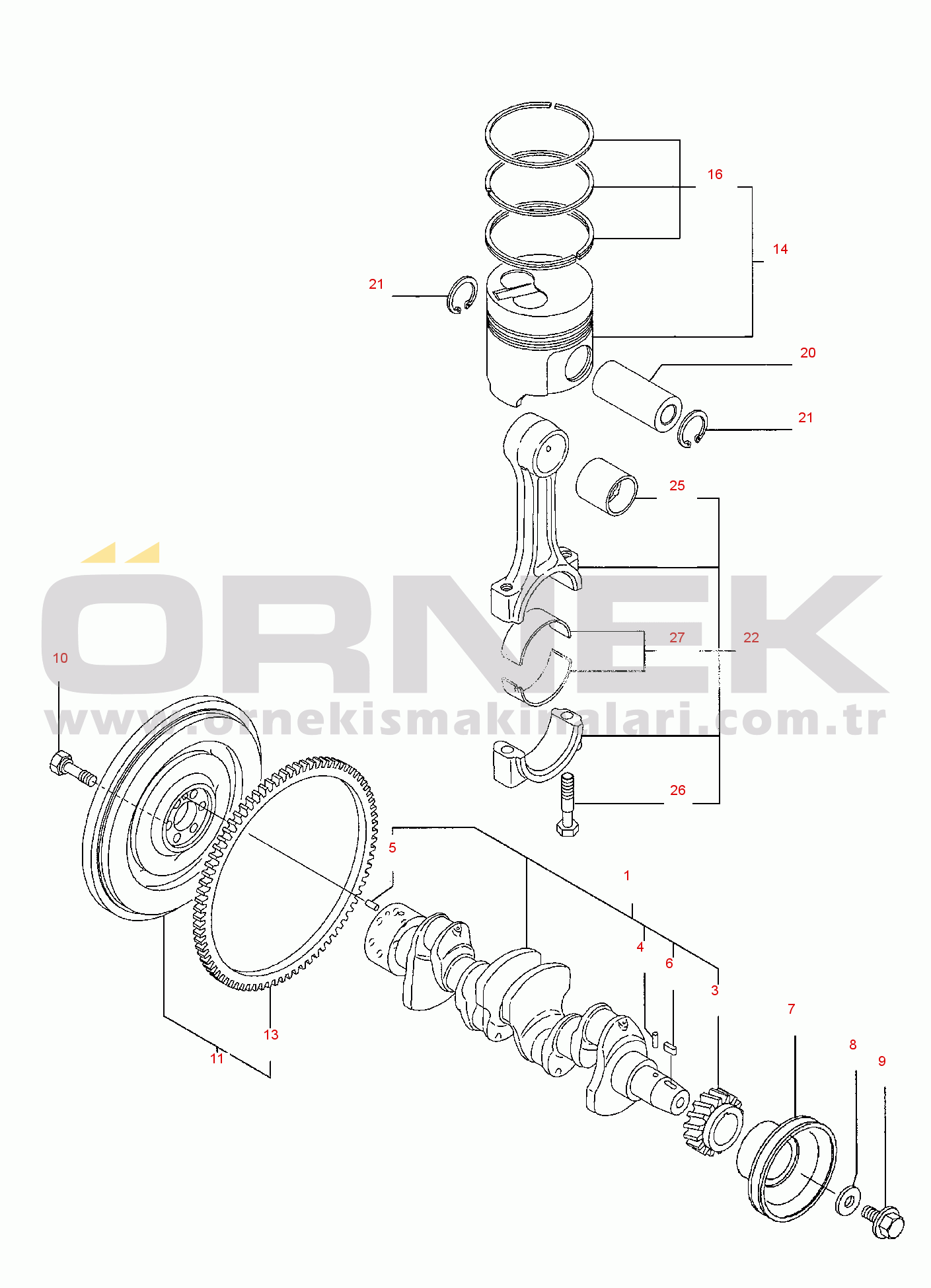 16
14
21
20
21
25
ÖRNEK
27
22
10
www.ornekismakinalari.com.tr
26
5
1
4
6
3
7
8
9
13
11