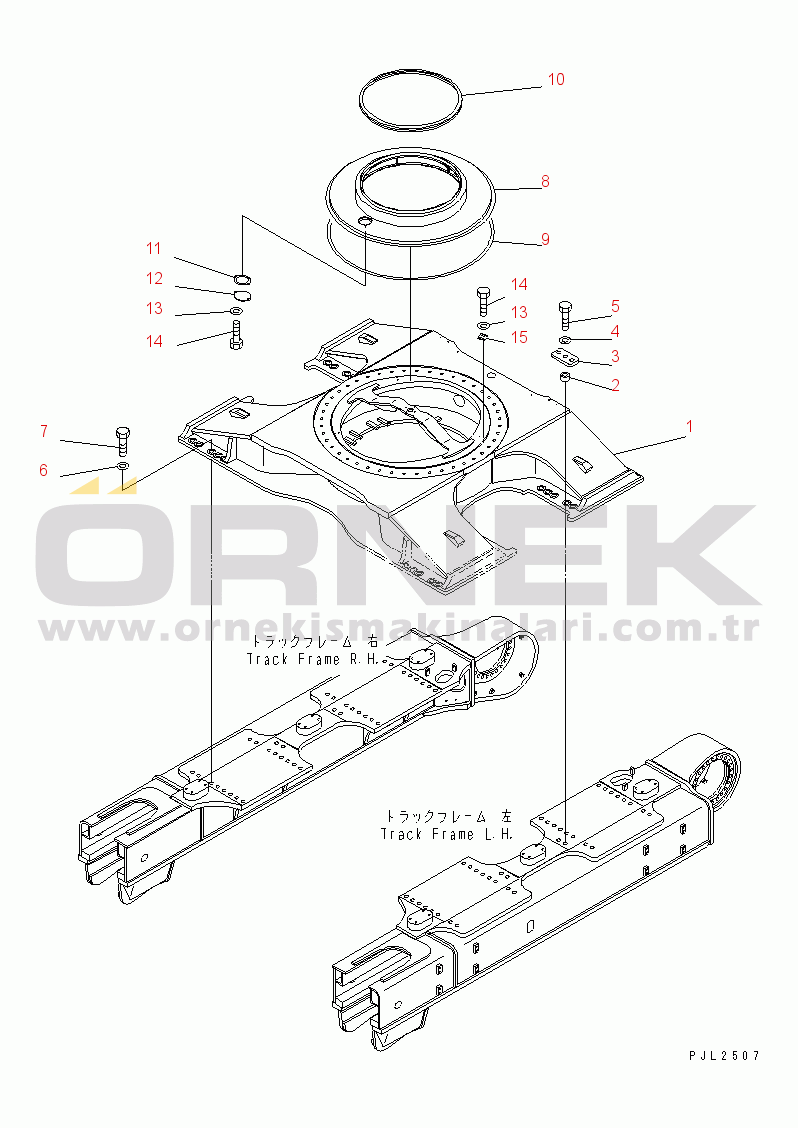 10
8
9
11
12
13
14
14
13
15
5
4
3
2
1
7
6
ÖRNEK
www.ornekismakinalari.com.tr
トラックフレーム 右
Track Frame R.H.
トラックフレーム 左
Track Frame L.H.
PJL2507