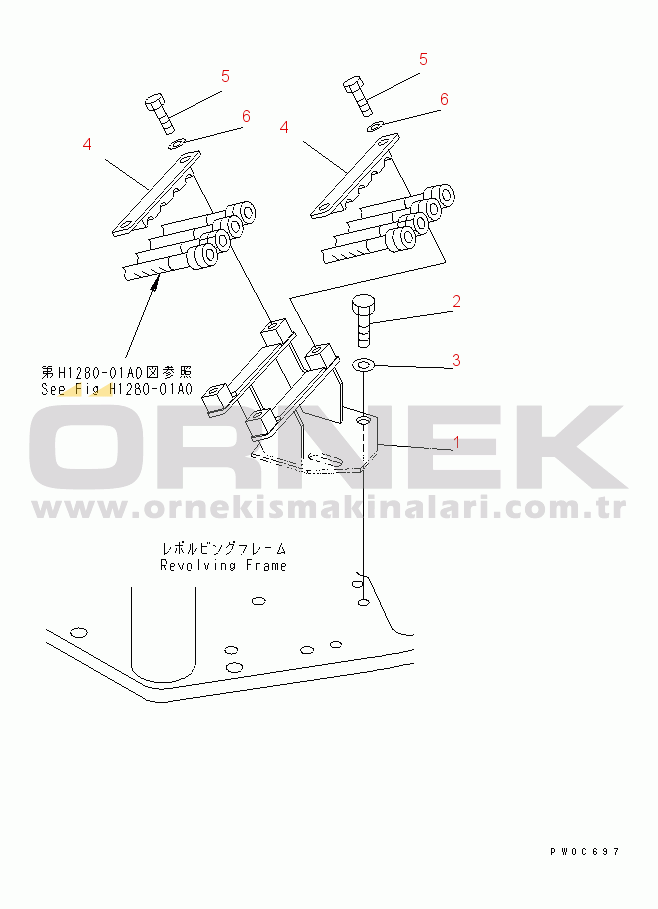 5
6
4
5
6
4
2
3
1
第H1280-01A0図参照
See Fig H1280-01A0
ORNEK
www.ornekismakinalari.com.tr
レボルビングフレーム
Revolving Frame
PW0C697