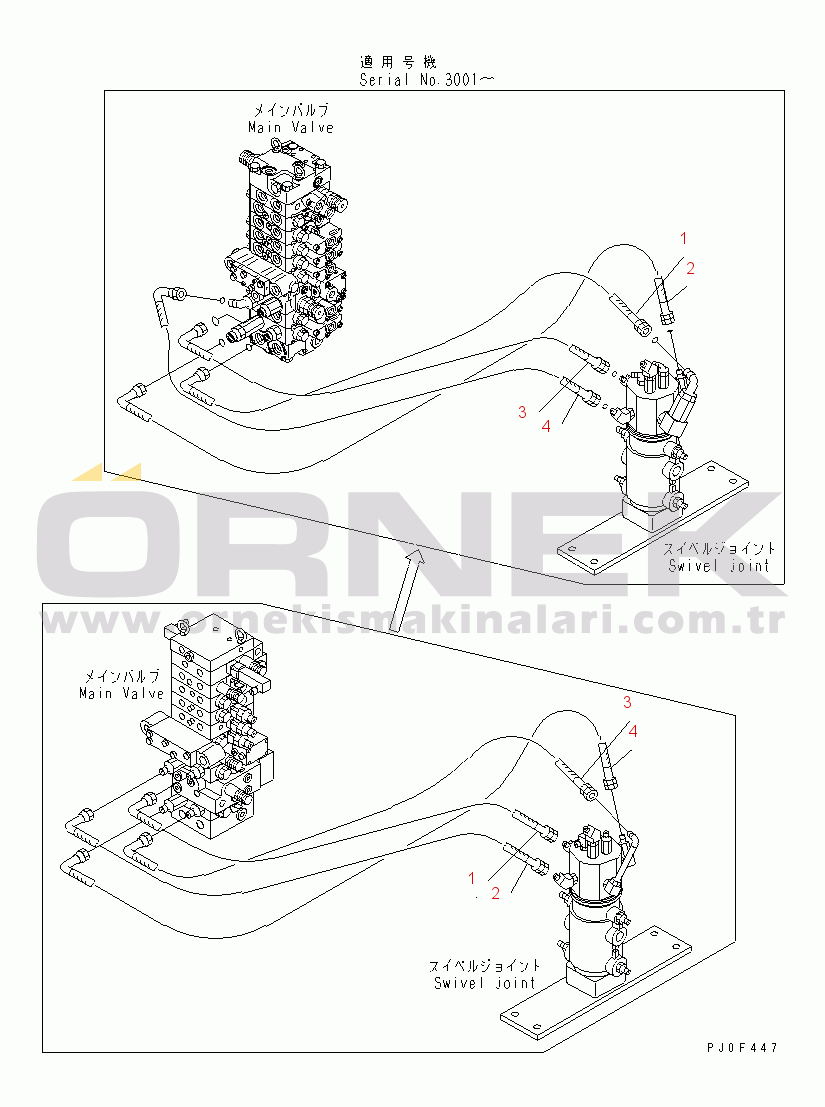 適用号機
Serial No.3001～

メインバルブ
Main Valve

1
2
3
4

スイベルジョイント
Swivel joint

ÖRNEK
www.ornekismakinalari.com.tr

メインバルブ
Main Valve

3
4
1
2

スイベルジョイント
Swivel joint

PJ0F447