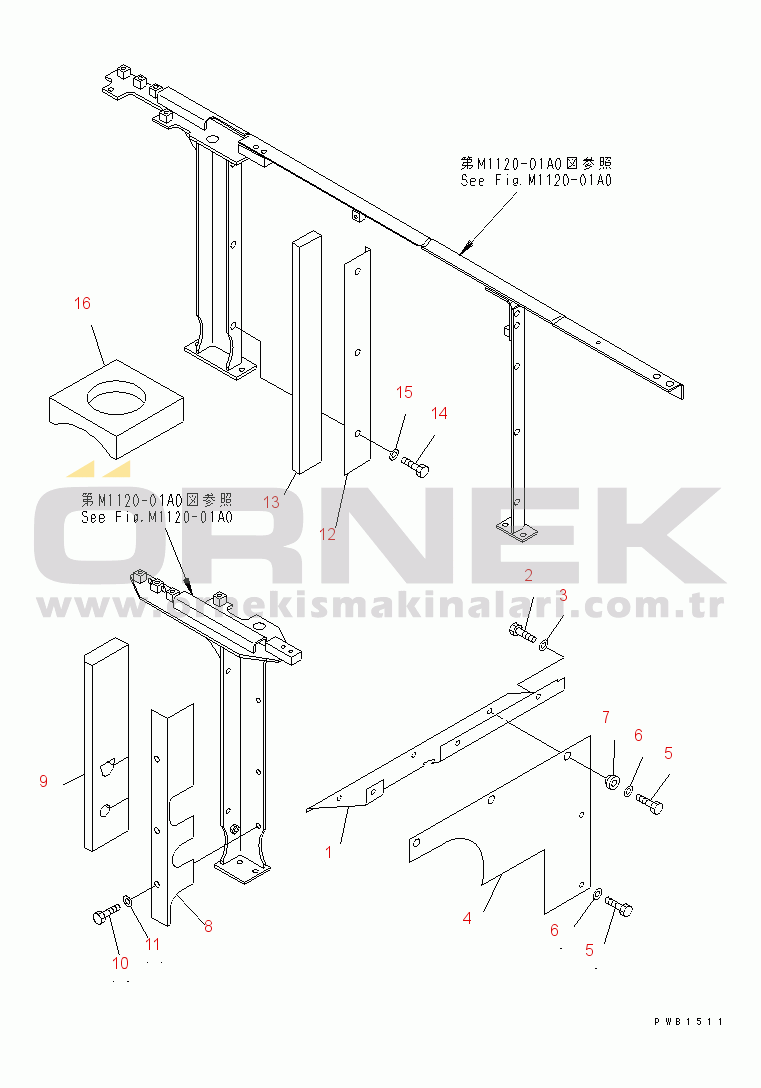 第M1120-01A0図参照
See Fig.M1120-01A0

16

15

14

13

12

第M1120-01A0図参照
See Fig.M1120-01A0

ORNEK
www.ornekismakinalari.com.tr

2

3

7

6

5

9

1

4

8

11

10

6

5

PWB1511