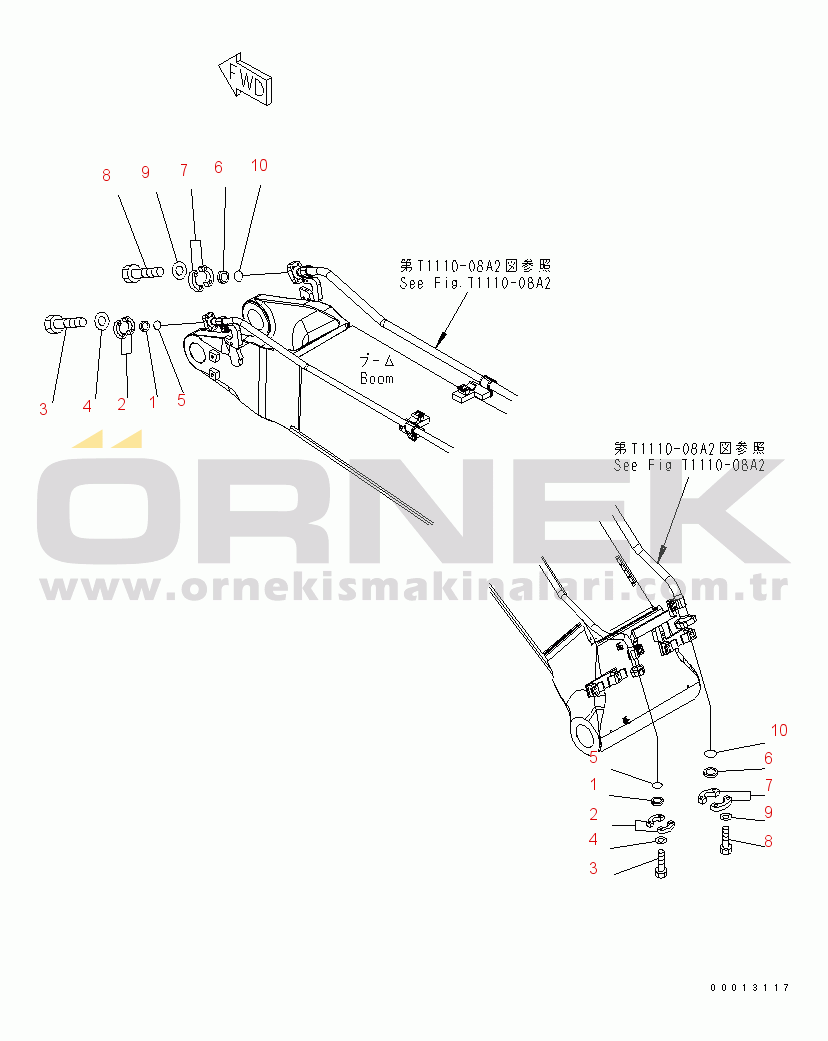 FWD

8 9 7 6 10

第T1110-08A2図参照
See Fig.T1110-08A2

ブーム
Boom

3 4 2 1 5

第T1110-08A2図参照
See Fig.T1110-08A2

ÖRNEK
www.ornekismakinalari.com.tr

10
6
7
9
8

5
1
2
4
3

00013117