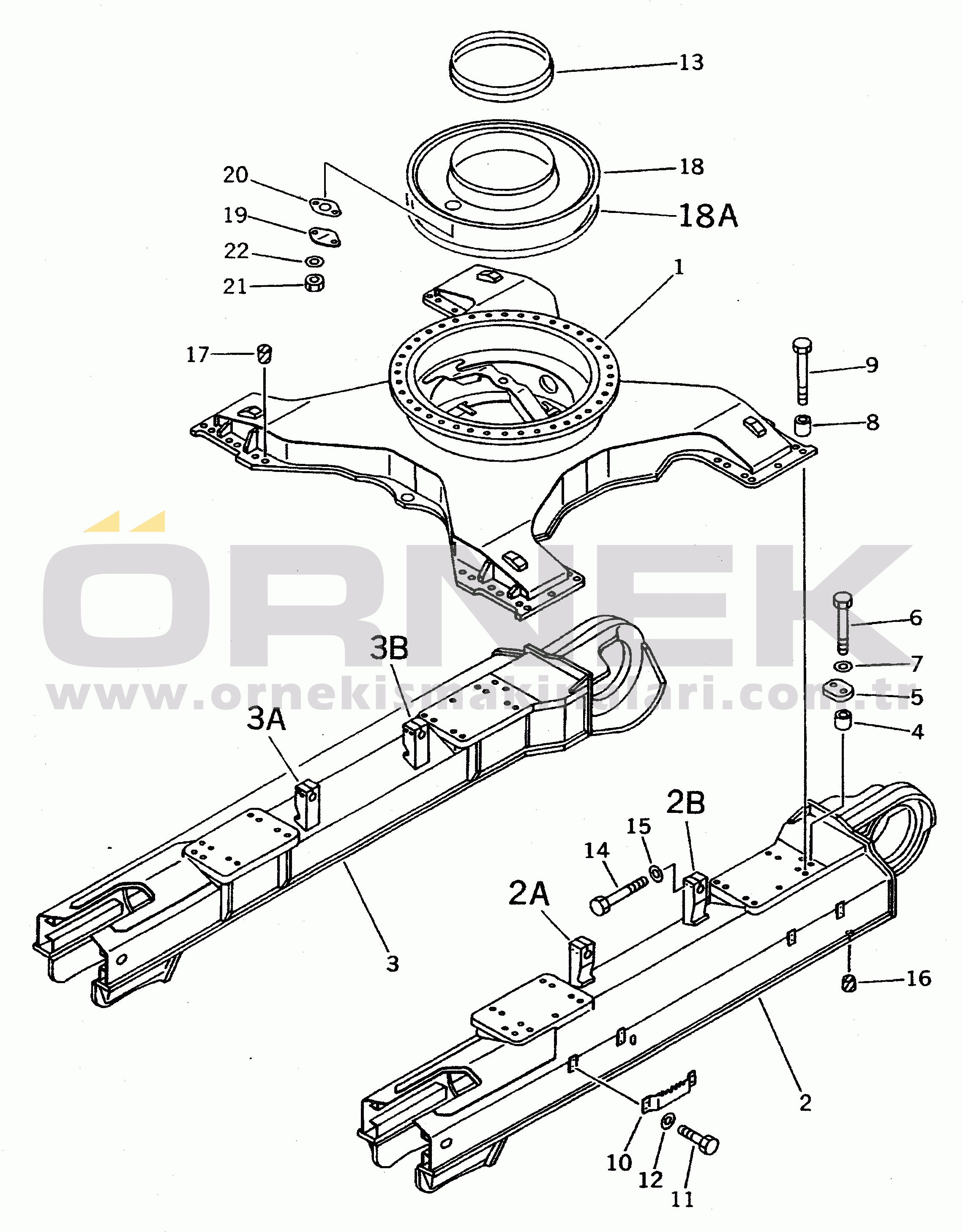 13
18
18A
20
19
22
21
1
17
9
8
ÖRNEK
www.ornekismakinalari.com.tr
6
7
5
4
3B
3A
2B
15
14
2A
3
16
2
10
12
11