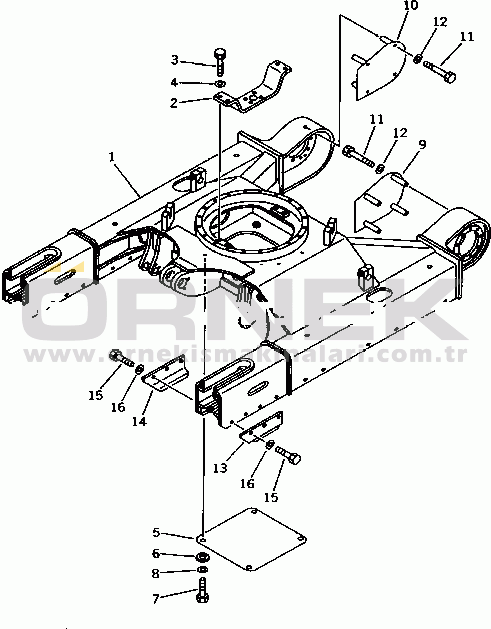 10
12
11
3
4
2
11
12
9
1
ÖRNEK
www.ornekismakinalari.com.tr
15
16
14
13
16
15
5
6
8
7