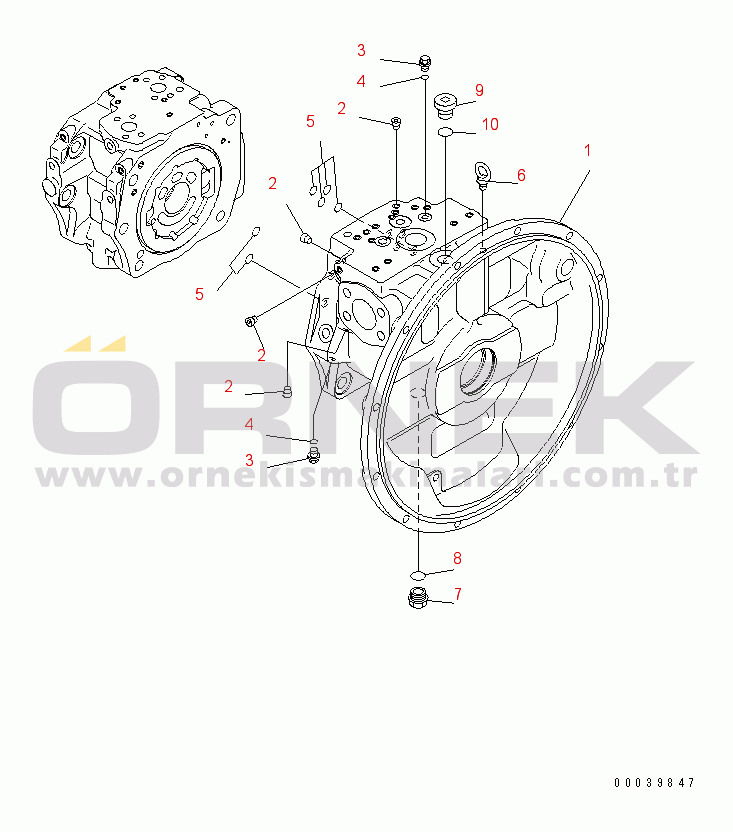 3
4
9
2
10
5
1
6
2
5
2
2
4
3
ÖRNEK
www.ornekismakinalari.com.tr
8
7
00039847