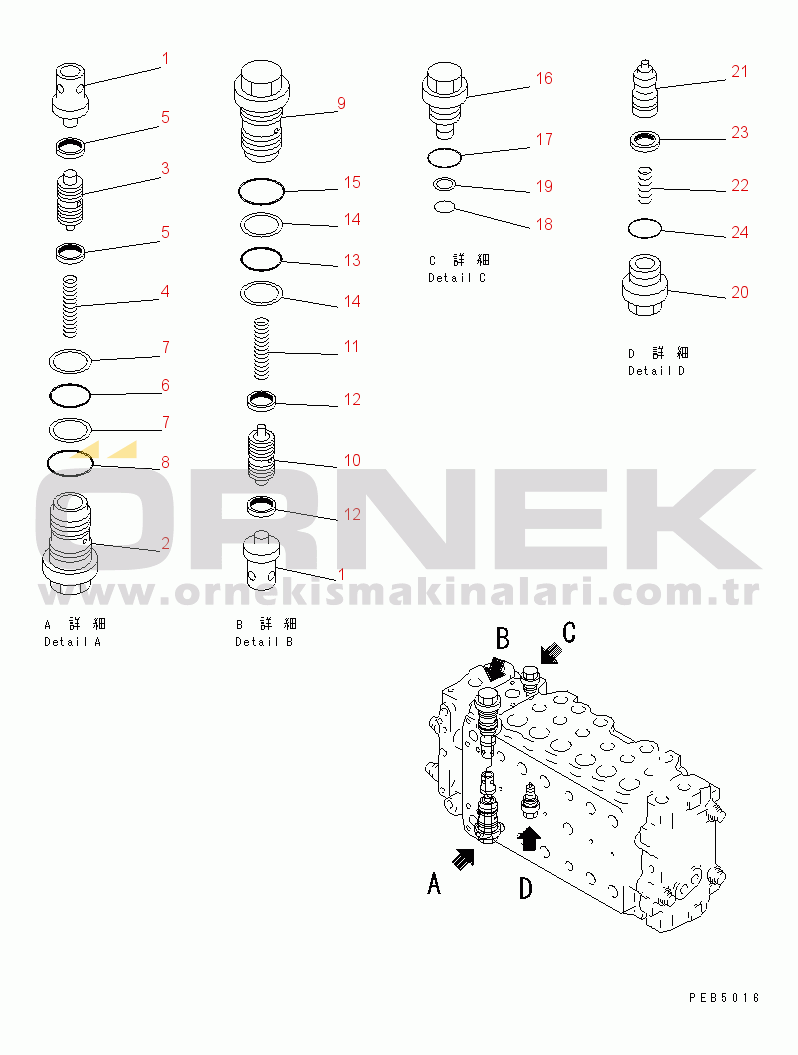 1
5
3
5
4
7
6
7
8
2

A 詳 細
Detail A

9
15
14
13
14
11
12
10
12
1

B 詳 細
Detail B

16
17
19
18

C 詳 細
Detail C

21
23
22
24
20

D 詳 細
Detail D

ÖRNEK
www.ornekismakinalari.com.tr

B
C
A
D

PEB5016