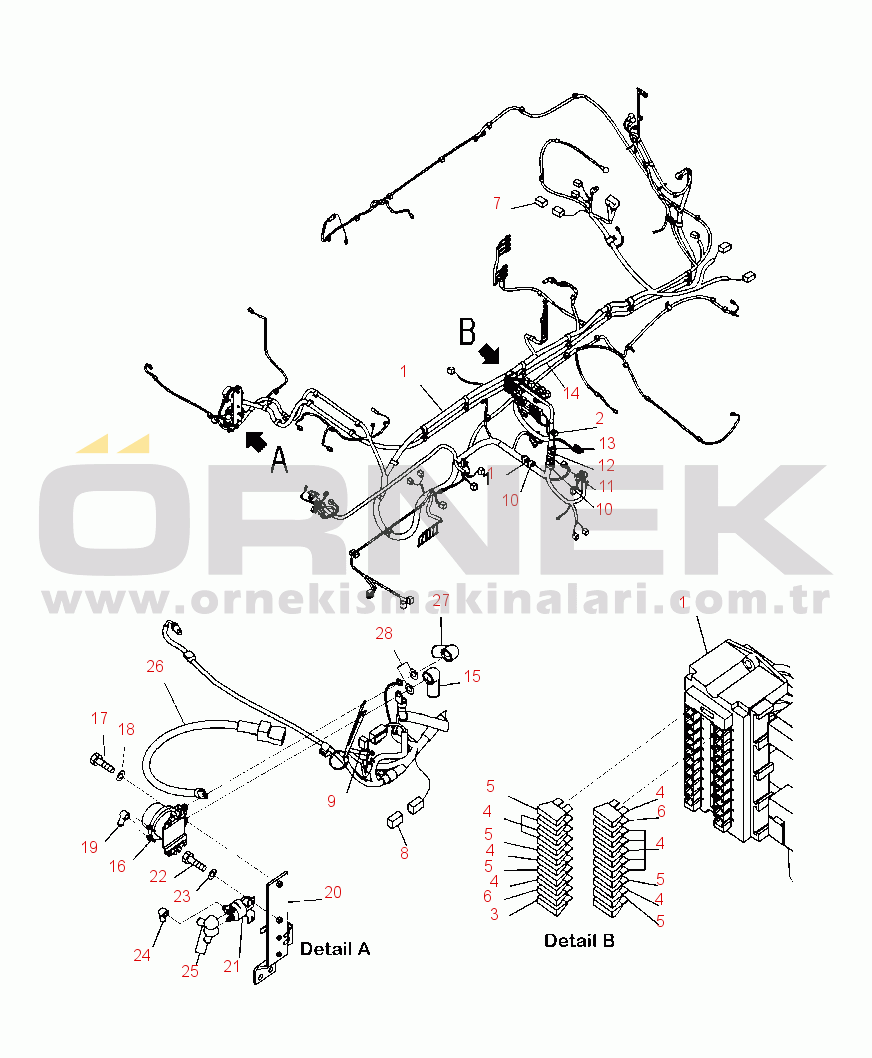 7
B
1
14
2
13
12
11
10
10
1
A
ÖRNEK
www.ornekismakinalari.com.tr
27
28
15
26
17
18
9
8
19
16
22
23
20
24
25
21
Detail A
1
5
4
5
4
5
4
6
3
4
6
4
5
4
5
Detail B