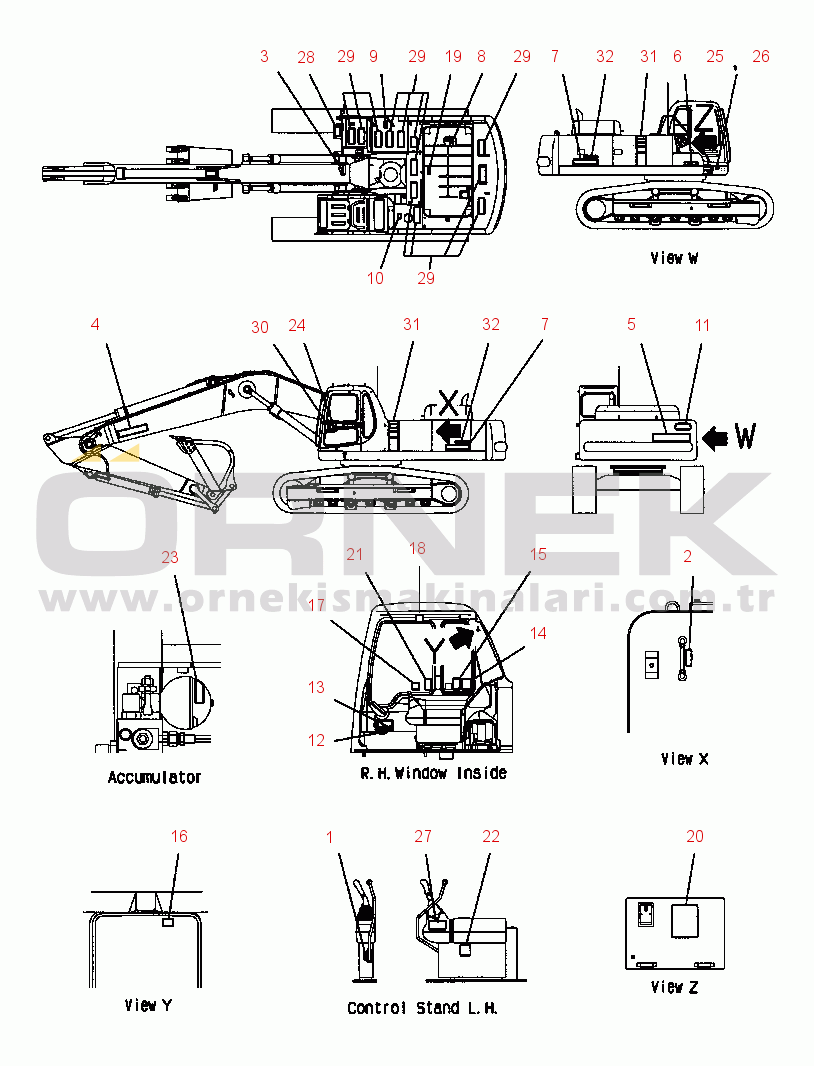 3 28 29 9 29 19 8 29 7 32 31 6 25 26

10 29

View W

4 30 24 31 32 7 5 11

X

W

ÖRNEK

www.ornekismakinalari.com.tr

23 21 18 15 2

17 14

13

12

Y

Accumulator

R.H.Window Inside

View X

16 1 27 22 20

View Y

Control Stand L.H.

View Z