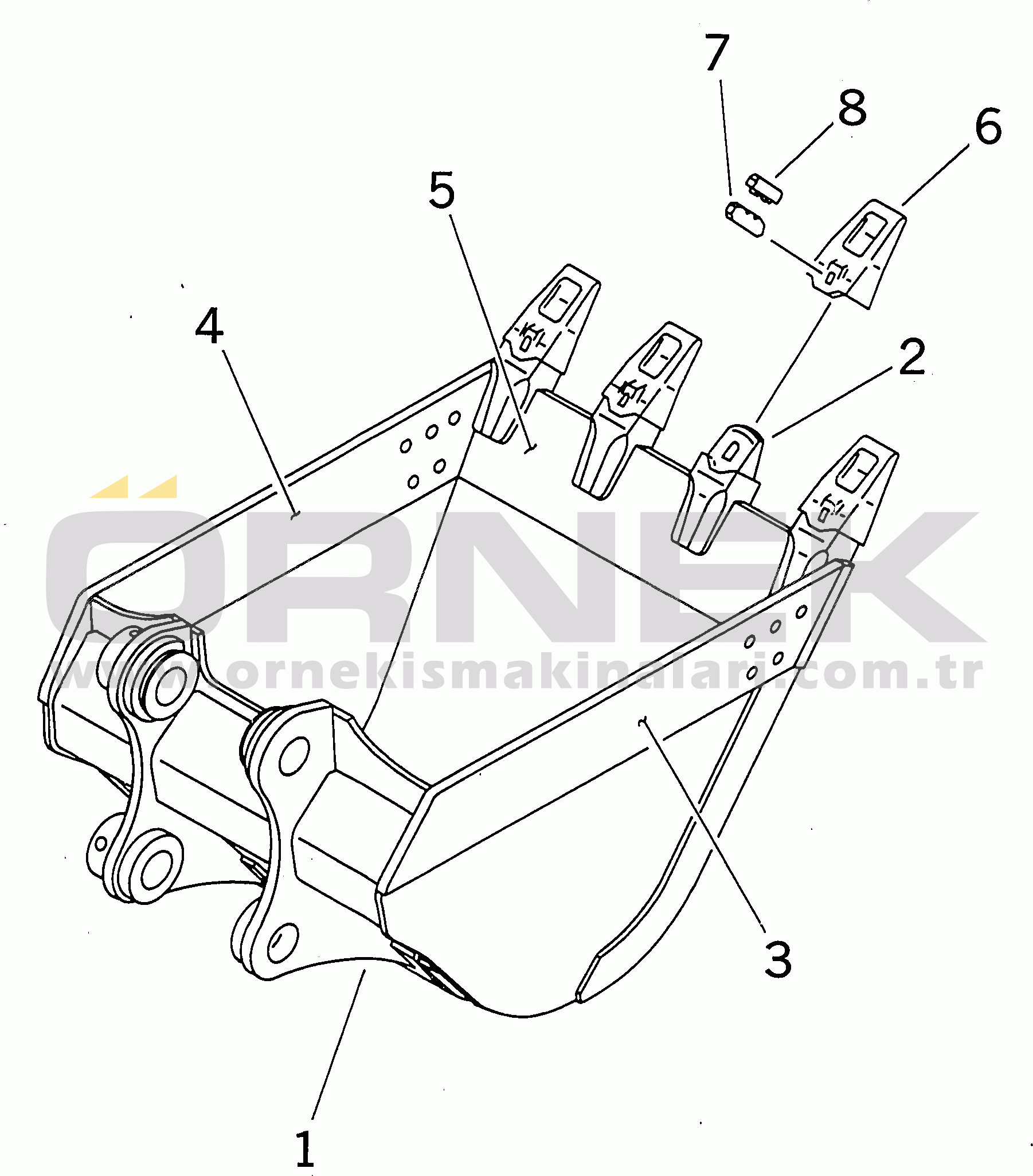 7
8
6
5
4
2
ÖRNEK
www.ornekismakinalari.com.tr
3
1