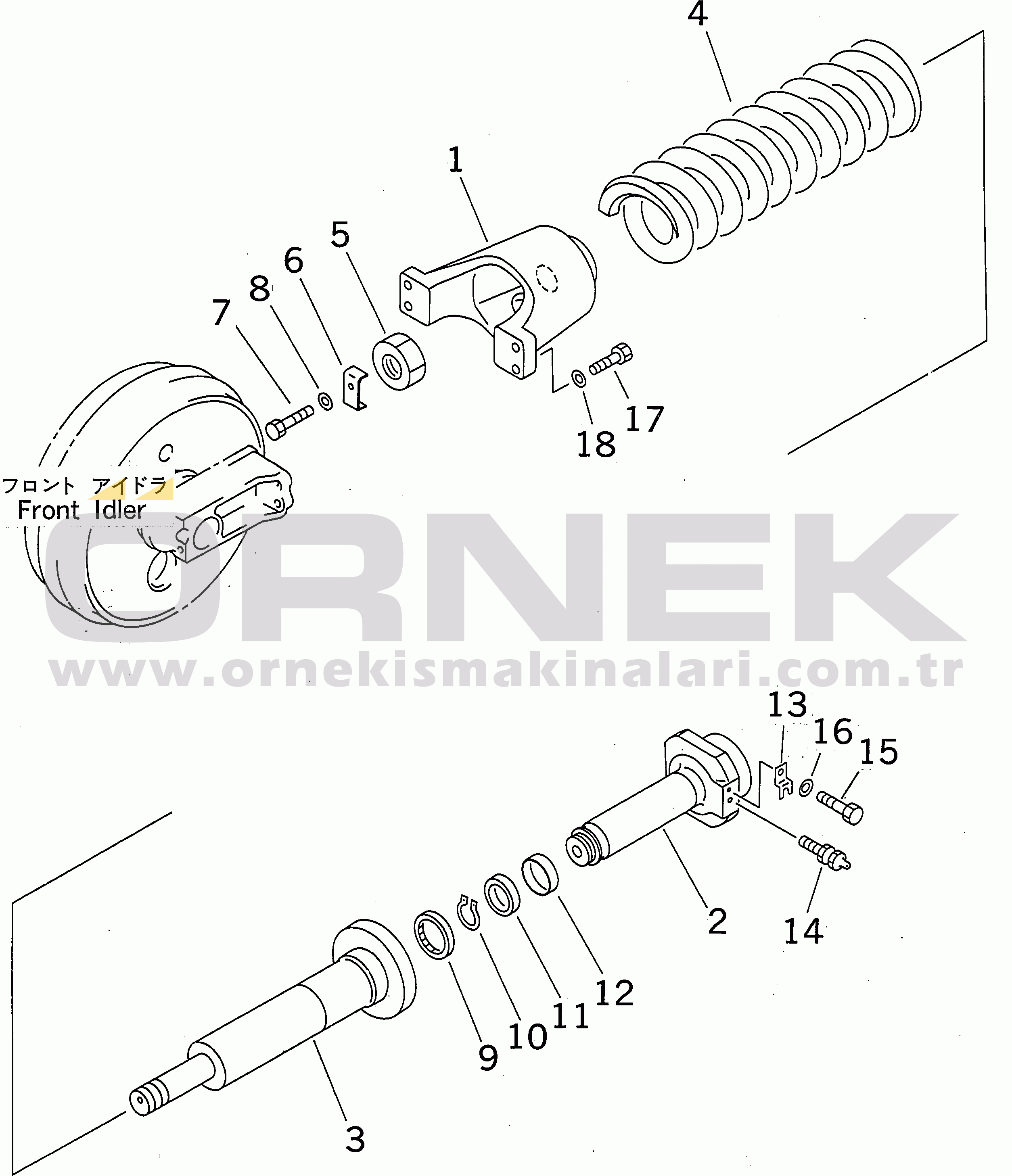 4

1

5

6

8

7

17

18

フロント アイドラ
Front Idler

ORNEK
www.ornekismakinalari.com.tr

13

16

15

2

14

12

11

10

9

3