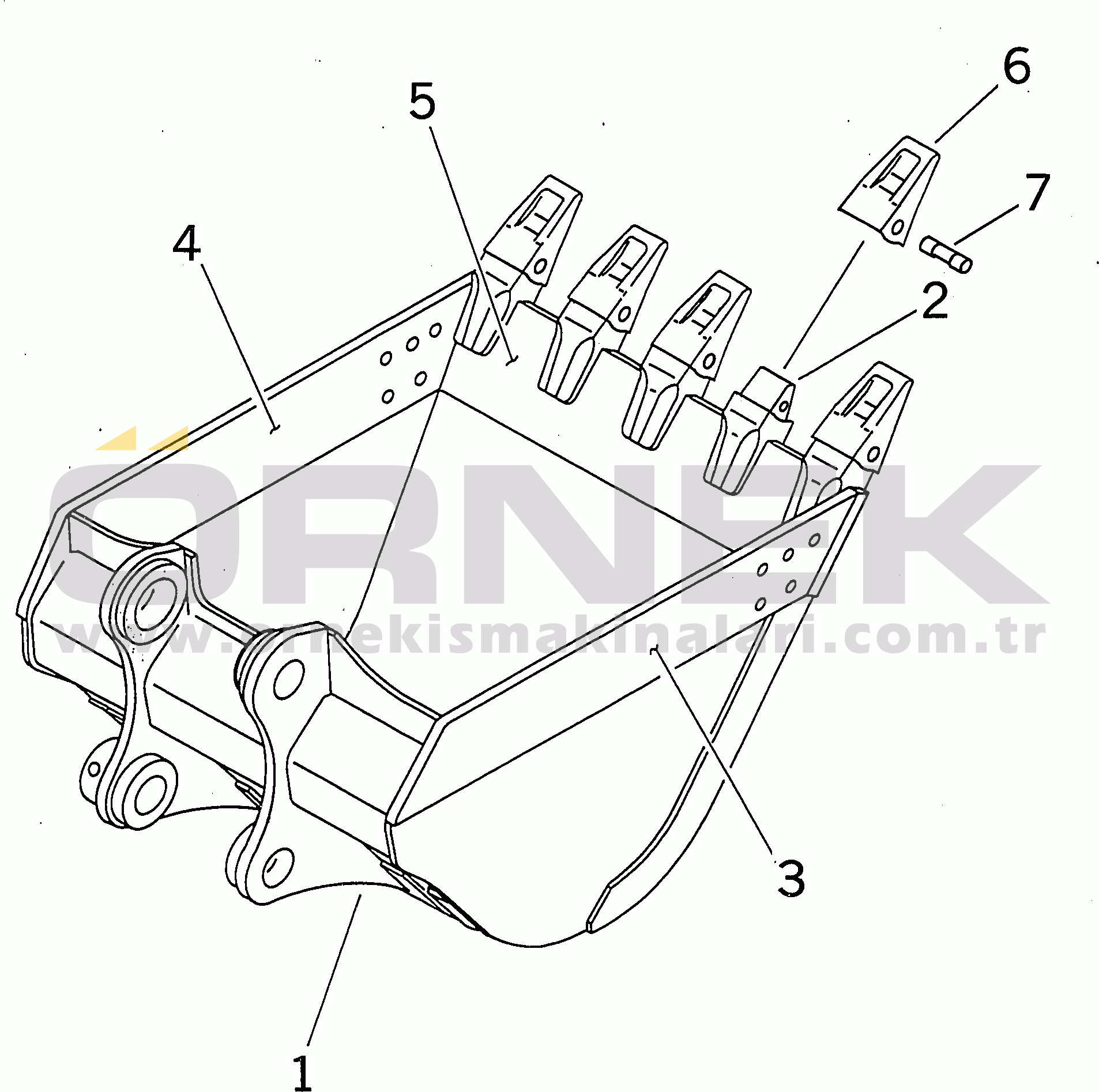 6
5
7
4
2
ÖRNEK
www.ornekismakinalari.com.tr
3
1