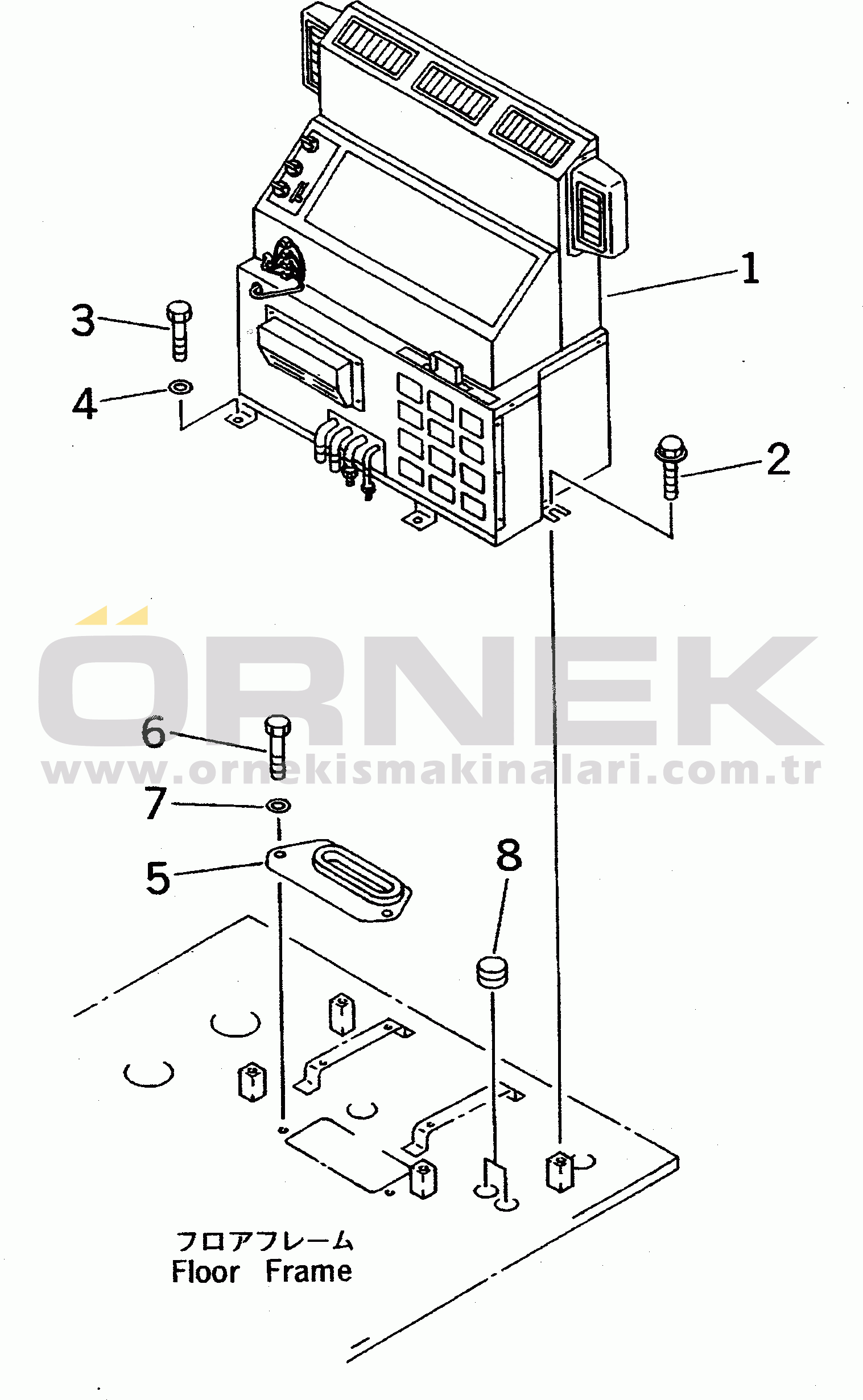 1
3
4
2
ÖRNEK
www.ornekismakinalari.com.tr
6
7
5
8
フロアフレーム
Floor Frame