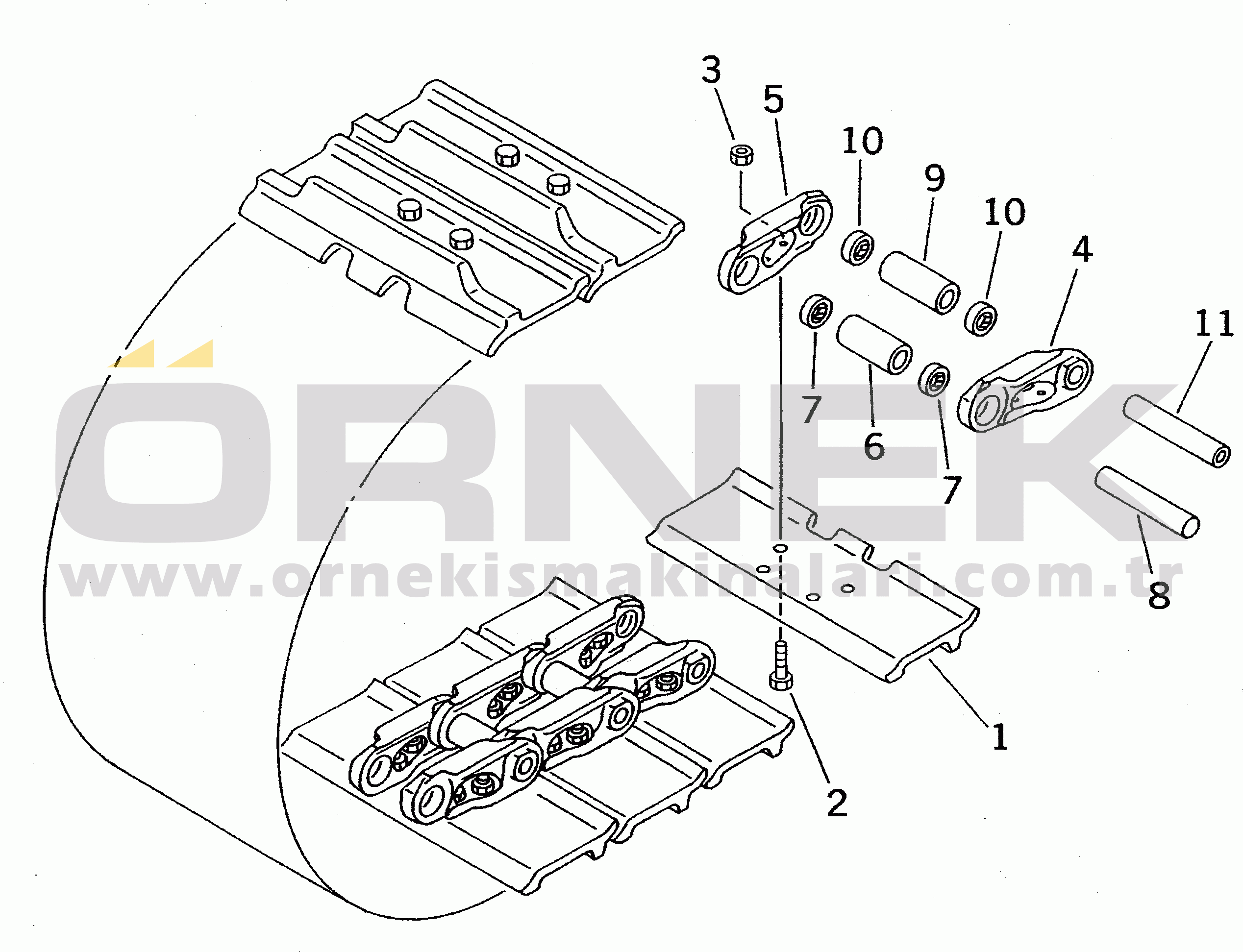 3
5
10
9
10
4
11
7
6
7
8
1
2

ÖRNEK
www.ornekismakinalari.com.tr