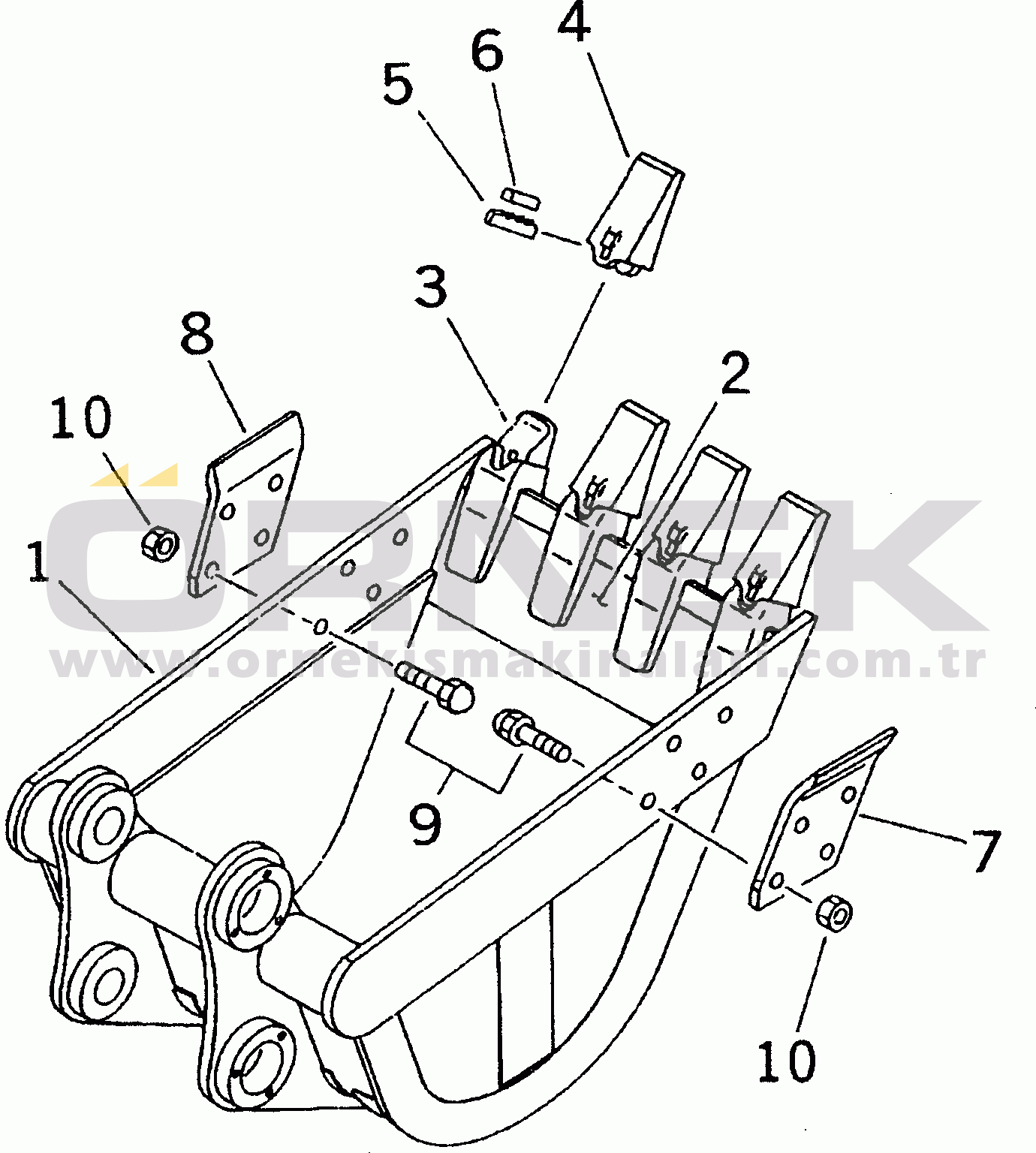 4
6
5
3
8
2
10
1
ÖRNEK
www.ornekismakinalari.com.tr
9
7
10