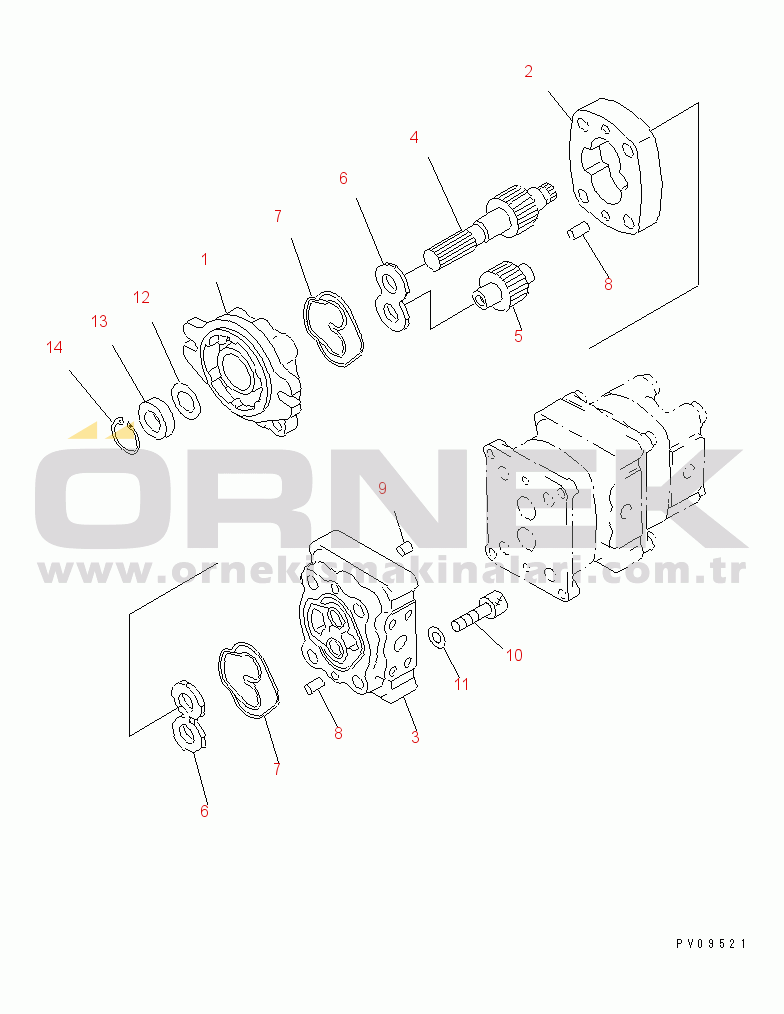 2
4
6
7
1
12
13
14
8
5
ÖRNEK
www.ornekismakinalari.com.tr
9
10
11
8
3
7
6
PV09521