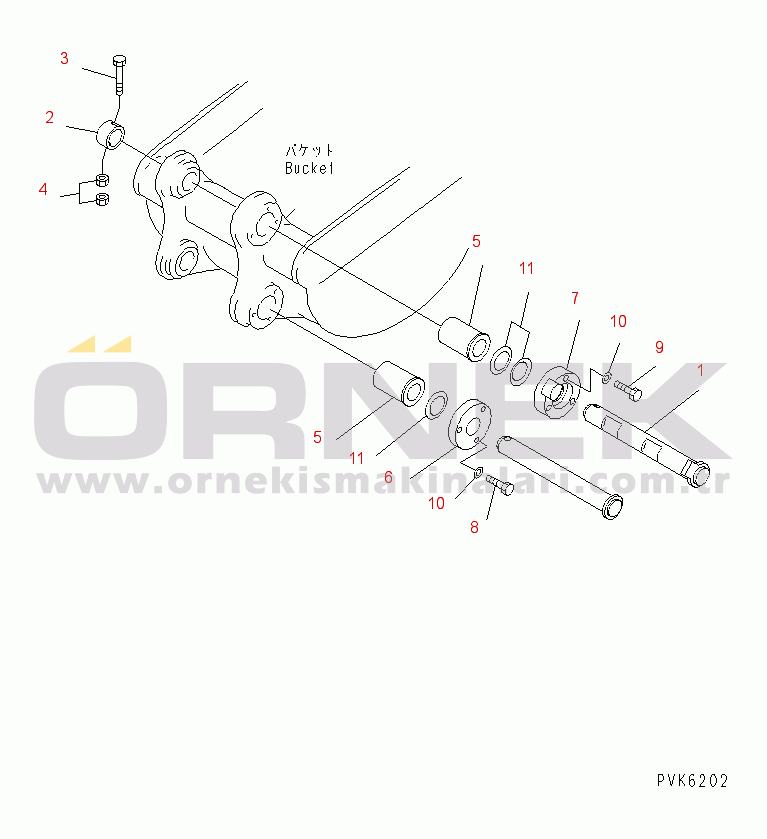 3
2
4
バケット
Bucket
5
11
7
10
9
1
ÖRNEK
www.ornekismakinalari.com.tr
5
11
6
10
8
PVK6202