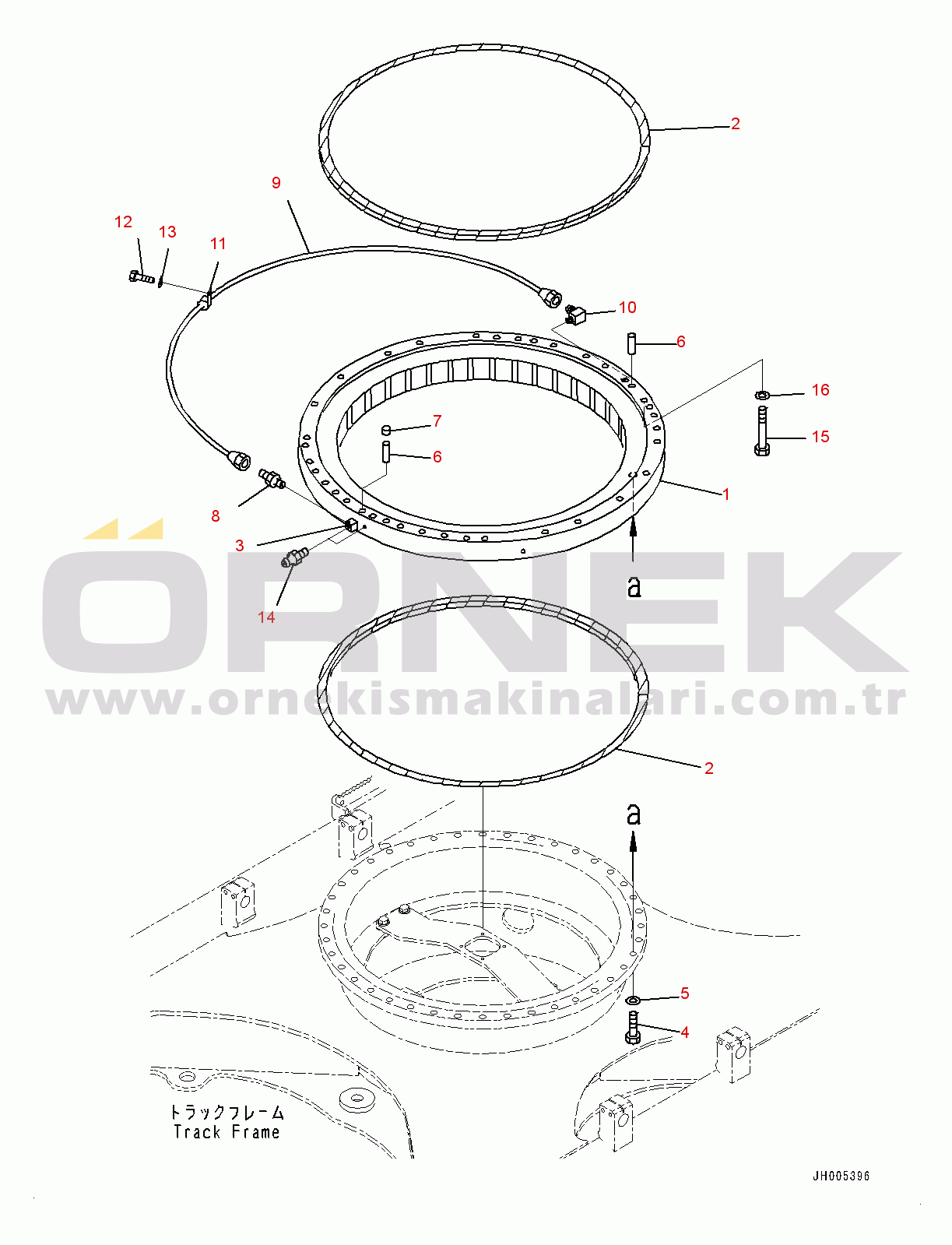 2
9
12
13
11
10
6
16
15
7
6
1
8
3
14
a
ÖRNEK
www.ornekismakinalari.com.tr
2
a
5
4
トラックフレーム
Track Frame
JH005396