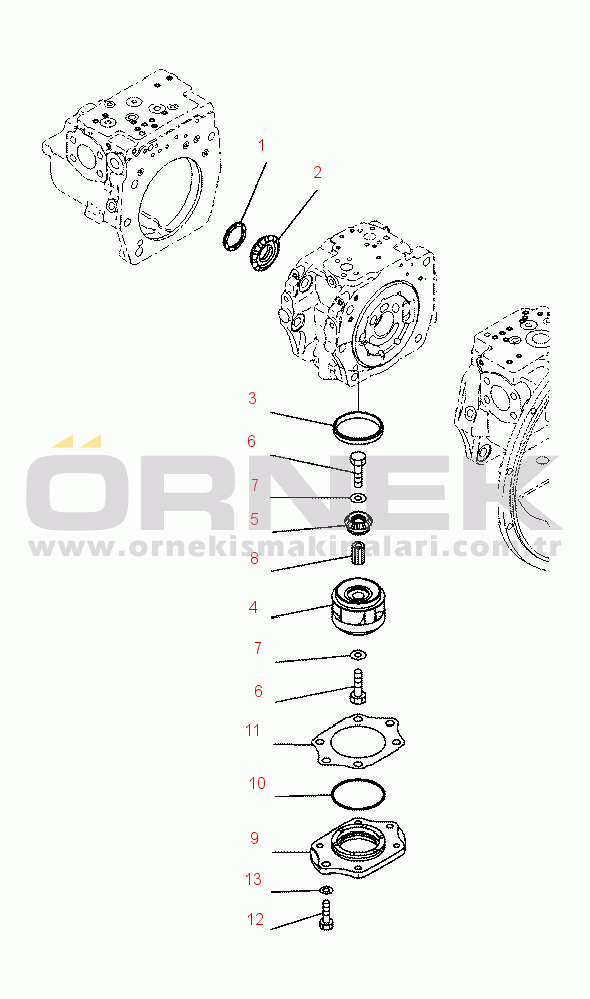 1
2
3
6
7
5
8
4
7
6
11
10
9
13
12

ÖRNEK
www.ornekismakinalari.com.tr