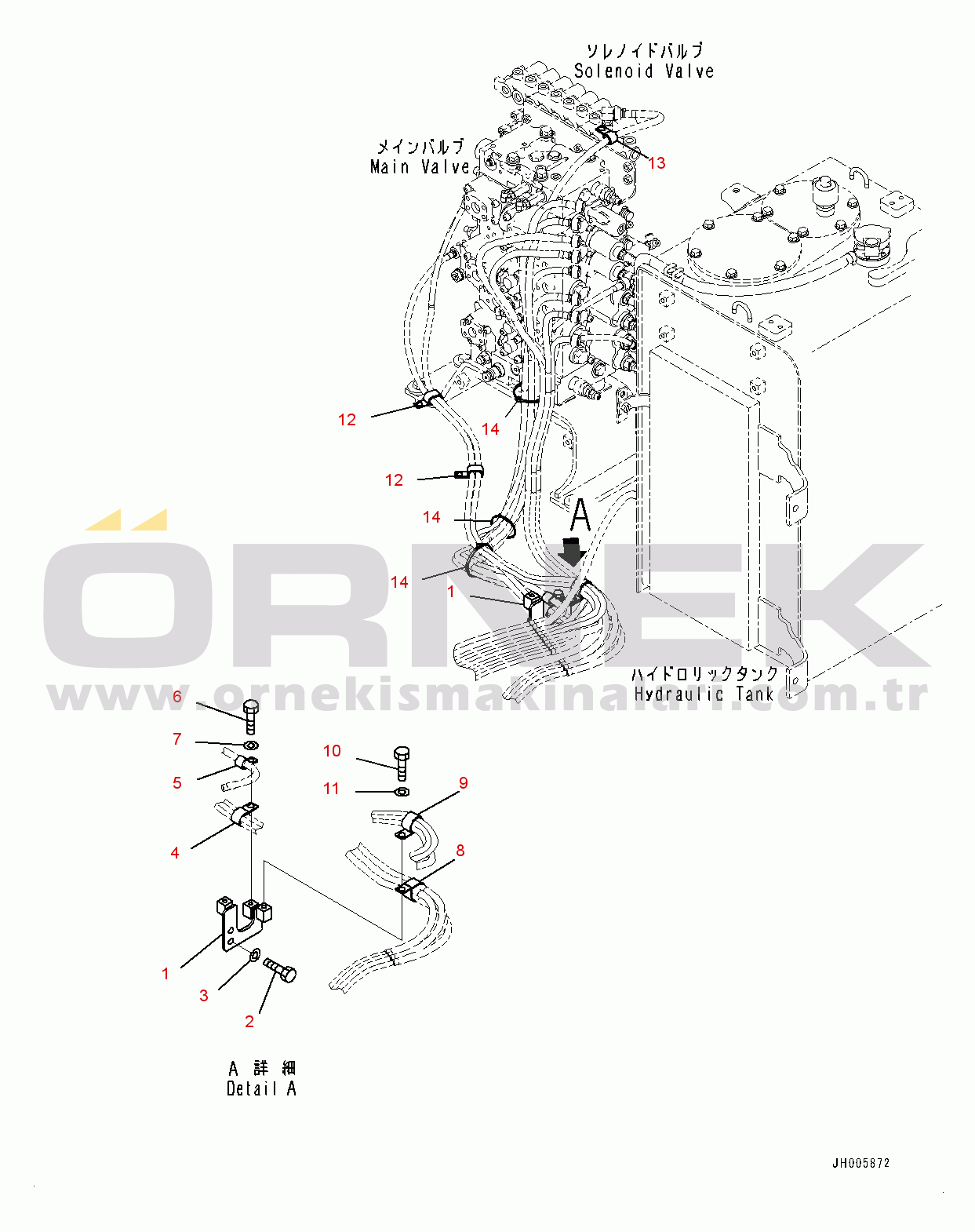 ソレノイドバルブ
Solenoid Valve

メインバルブ
Main Valve

13

12

14

12

14

A

14

1

ÖRNEK
www.ornekismakinalari.com.tr

ハイドロリックタンク
Hydraulic Tank

6

7

5

4

10

11

9

8

1

3

2

A 詳 細
Detail A

JH005872