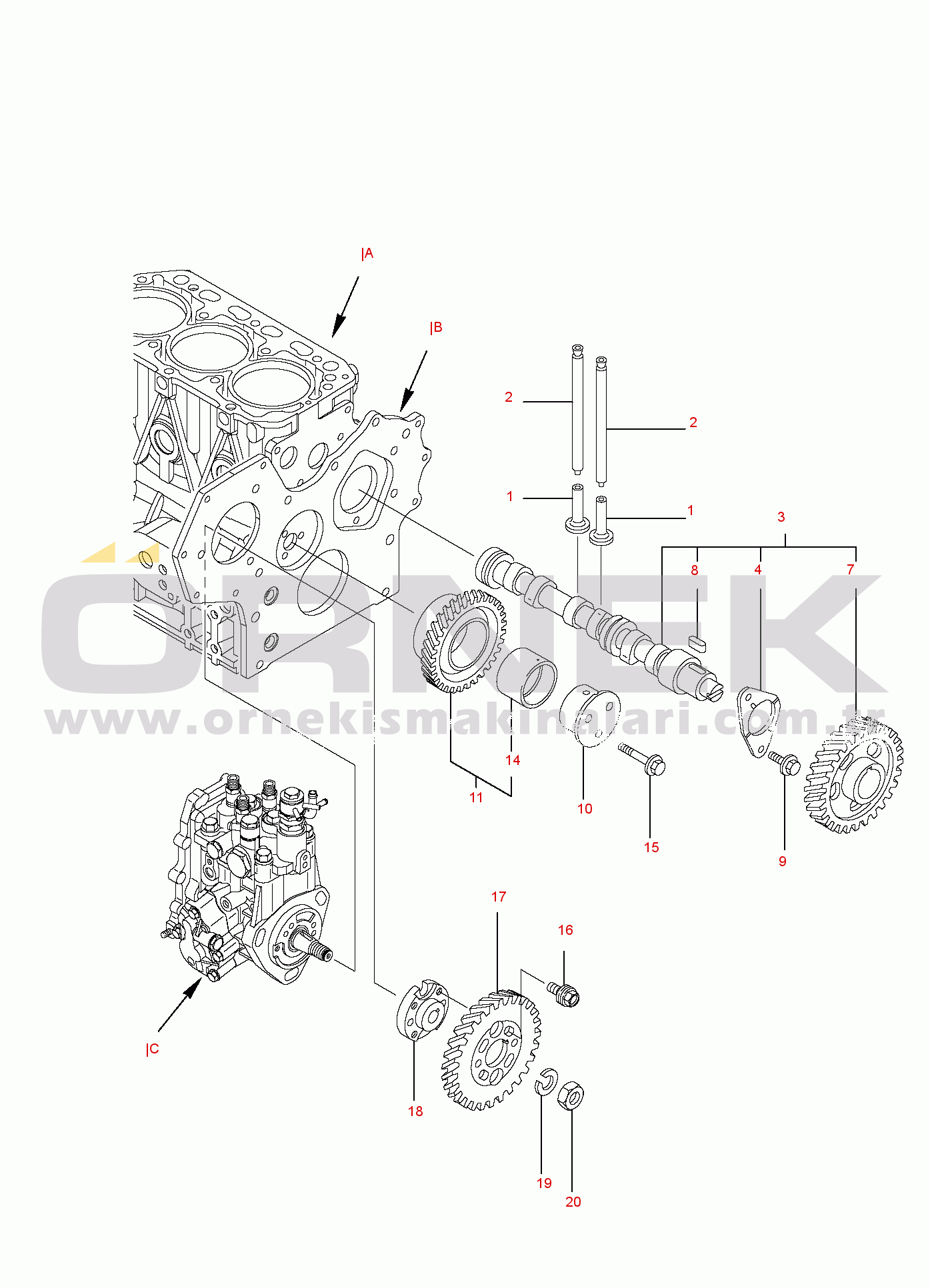 |A
|B
2
2
1
1
3
8
4
7
ÖRNEK
www.ornekismakinalari.com.tr
14
11
10
15
9
17
16
|C
18
19
20