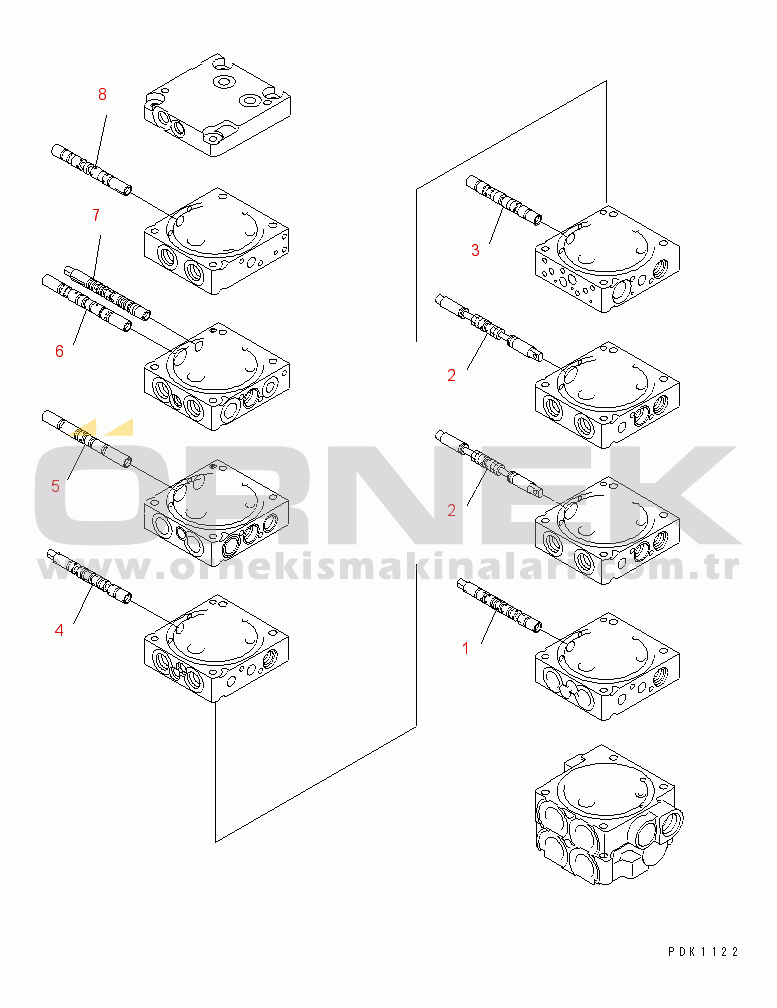 8

7

6

5

4

3

2

2

1

ÖRNEK
www.ornekismakinalari.com.tr

PDK1122