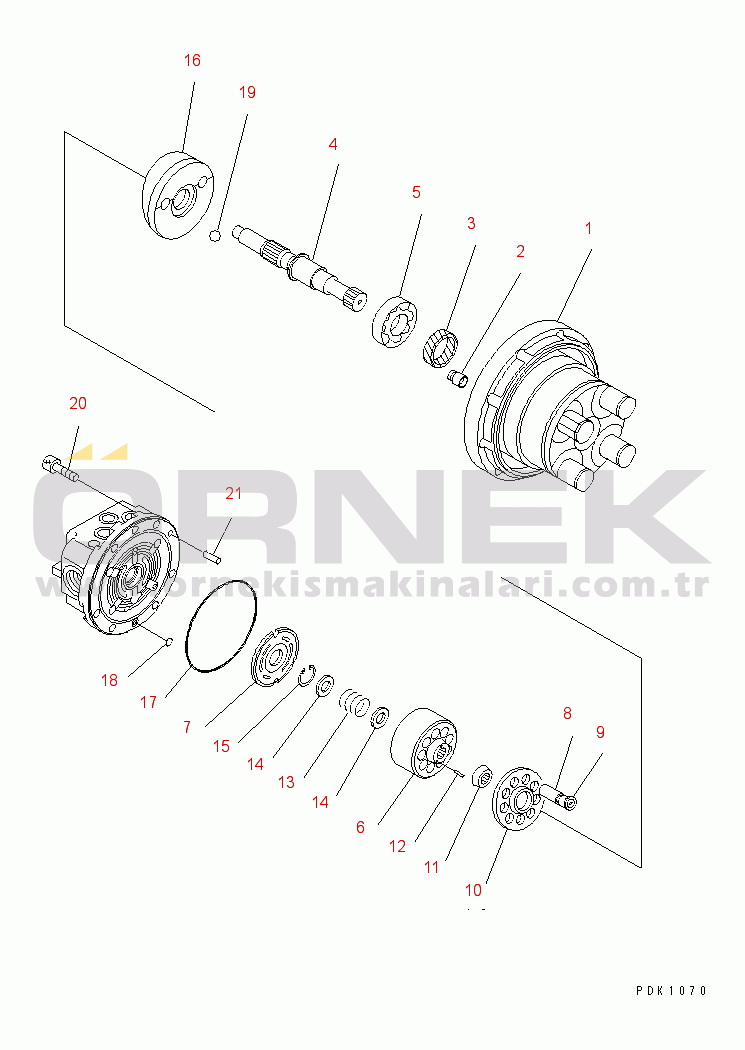 16
19
4
5
3
2
1
20
21
ÖRNEK
www.ornekismakinalari.com.tr
18
17
7
15
14
13
14
6
12
11
10
8
9
PDK1070