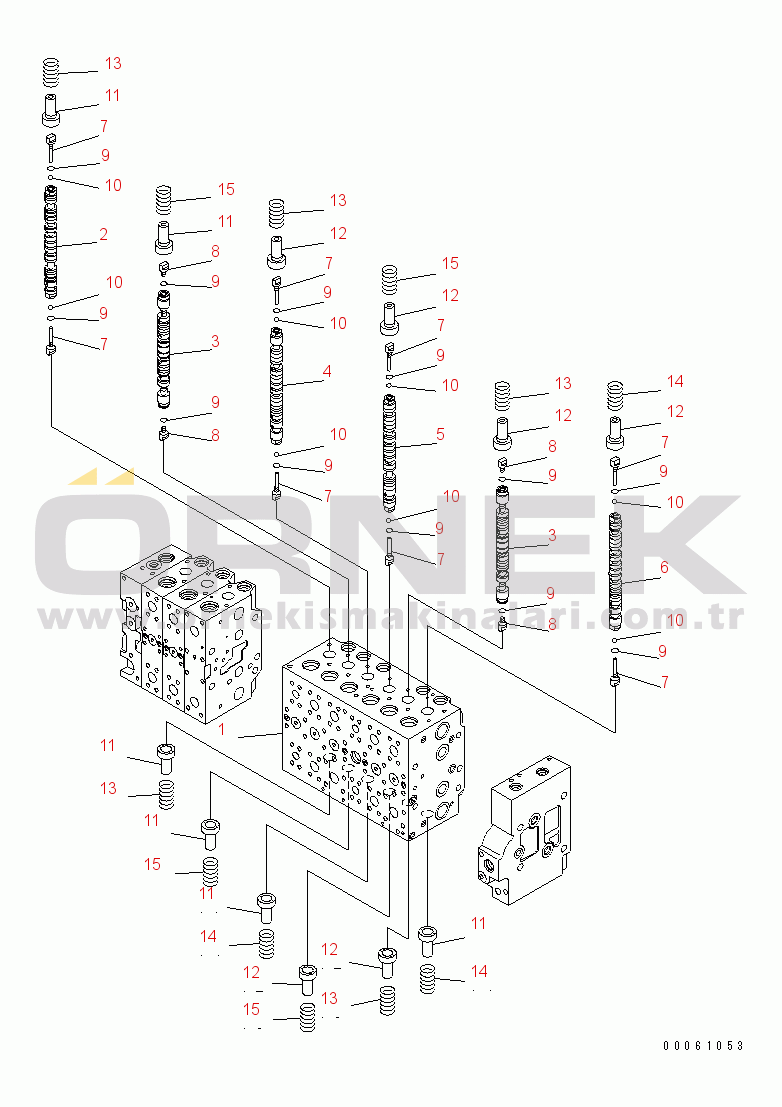 13
11
7
9
10
2
10
9
7
15
11
8
9
3
9
8
13
12
7
9
10
4
10
9
7
15
12
7
9
10
5
10
9
7
13
12
8
9
3
9
8
14
12
7
9
10
6
10
9
7
ÖRNEK
www.ornekismakinalari.com.tr
1
11
13
11
15
11
14
12
15
12
13
11
14
00061053