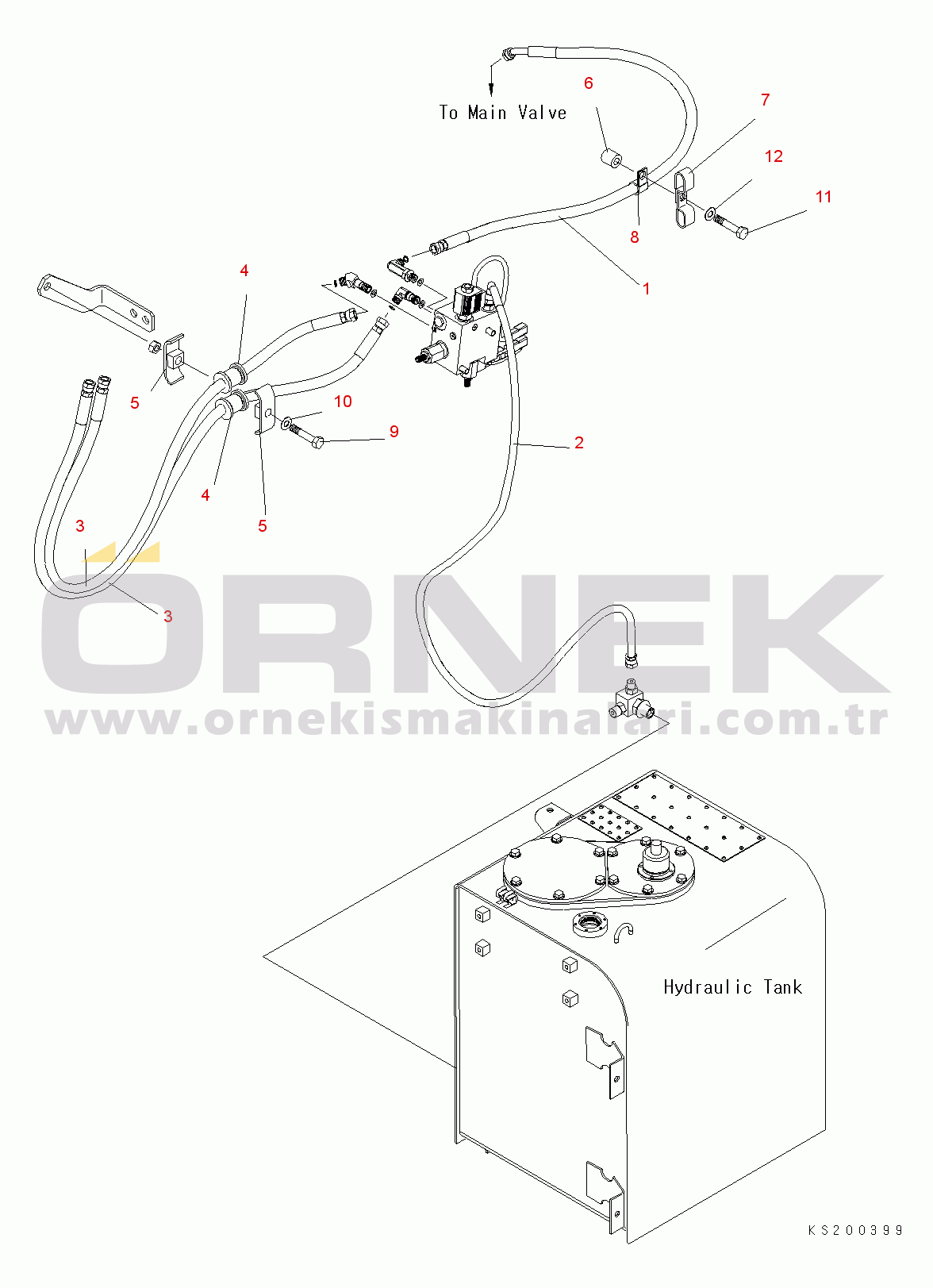 To Main Valve

6
7
12
11
8
1
4
5
10
9
2
4
5
3
3

ÖRNEK
www.ornekismakinalari.com.tr

Hydraulic Tank

KS200399