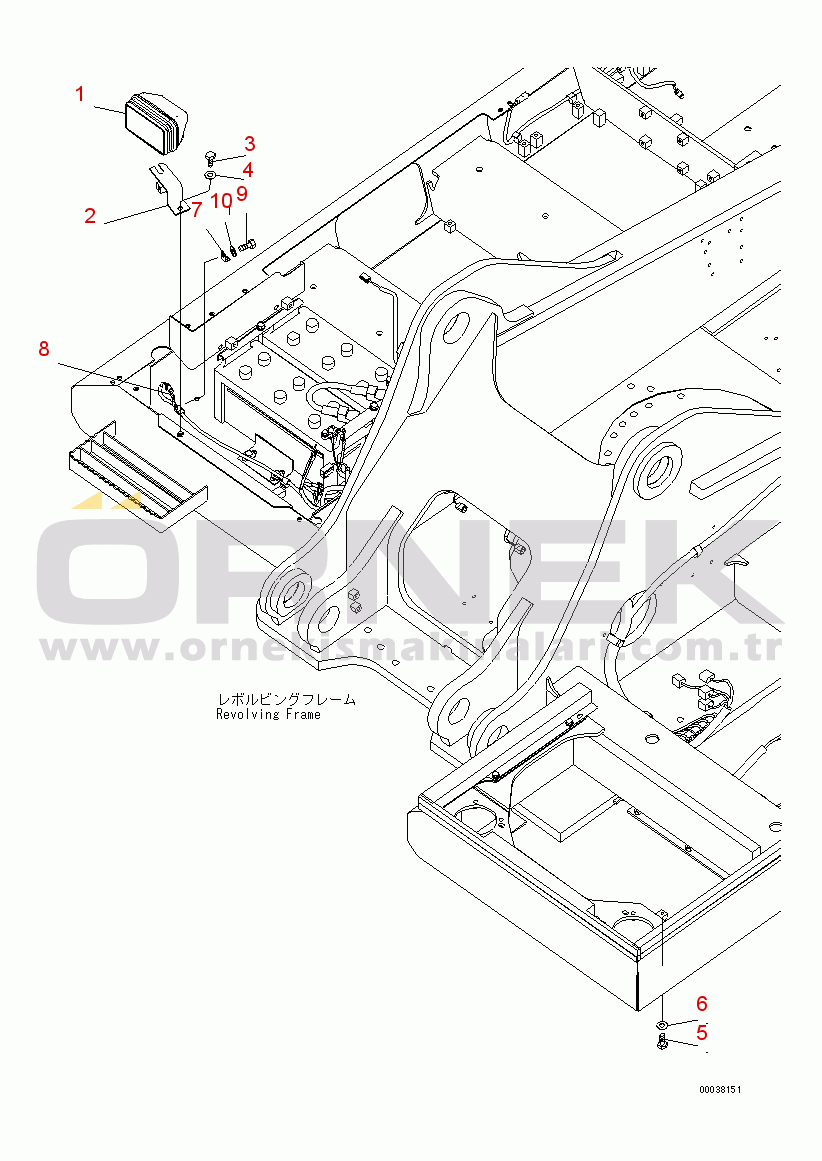 1
3
4
2
7
10
9
8
ÖRNEK
www.ornekismakinalari.com.tr
レボルビングフレーム
Revolving Frame
6
5
00038151