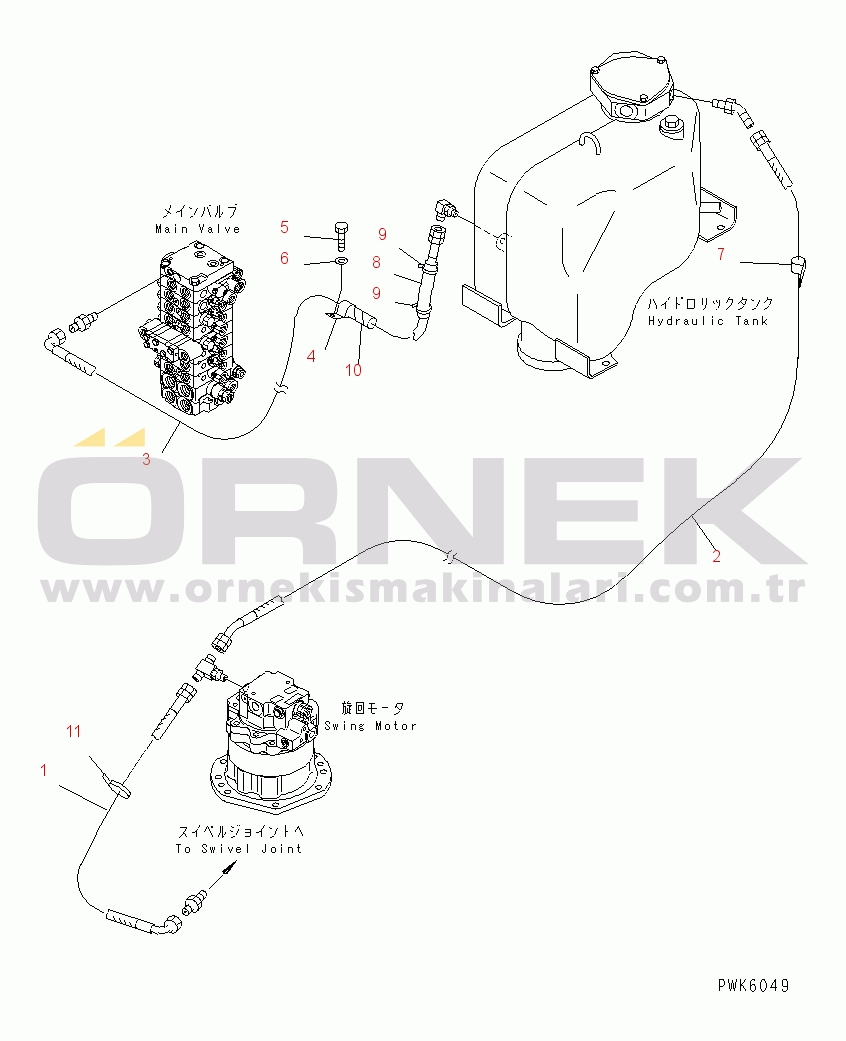 メインバルブ
Main Valve

5
6
9
8
9
4
10
3
7

ハイドロリックタンク
Hydraulic Tank

ÖRNEK
www.ornekismakinalari.com.tr

2

旋回モータ
Swing Motor

11
1

スイベルジョイントへ
To Swivel Joint

PWK6049