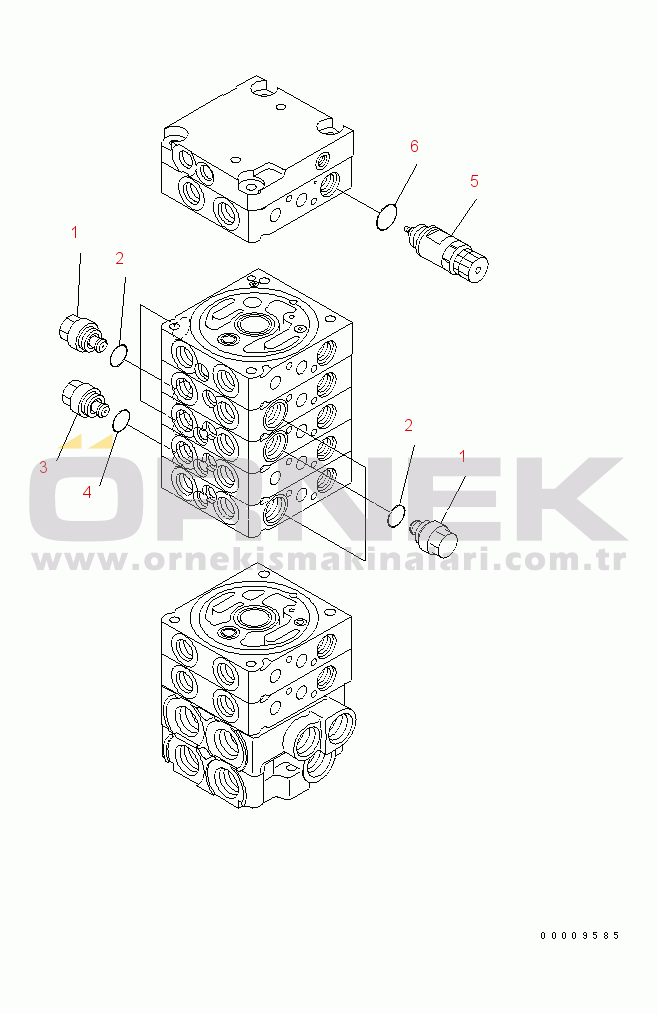 6
5
1
2
3
4
2
1
ÖRNEK
www.ornekismakinalari.com.tr
00009585