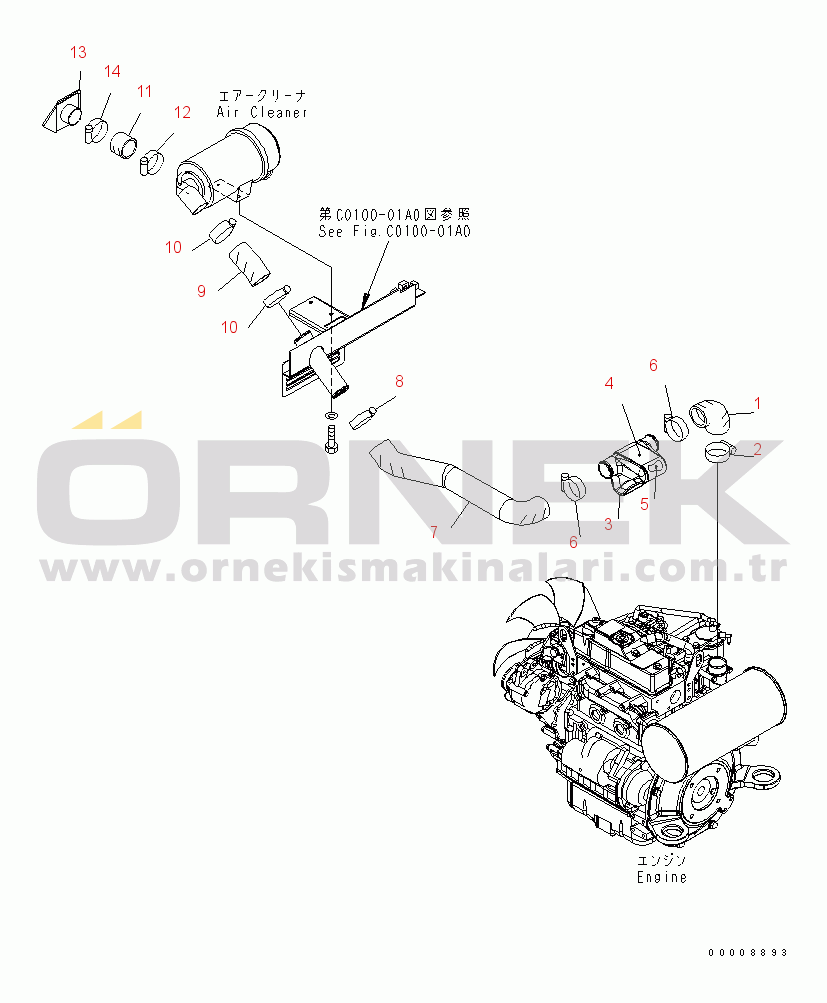 13
14
11
12
エアークリーナ
Air Cleaner
第C0100-01A0図参照
See Fig.C0100-01A0
10
9
10
8
4
6
1
2
5
3
6
7
ÖRNEK
www.ornekismakinalari.com.tr
エンジン
Engine
00008893