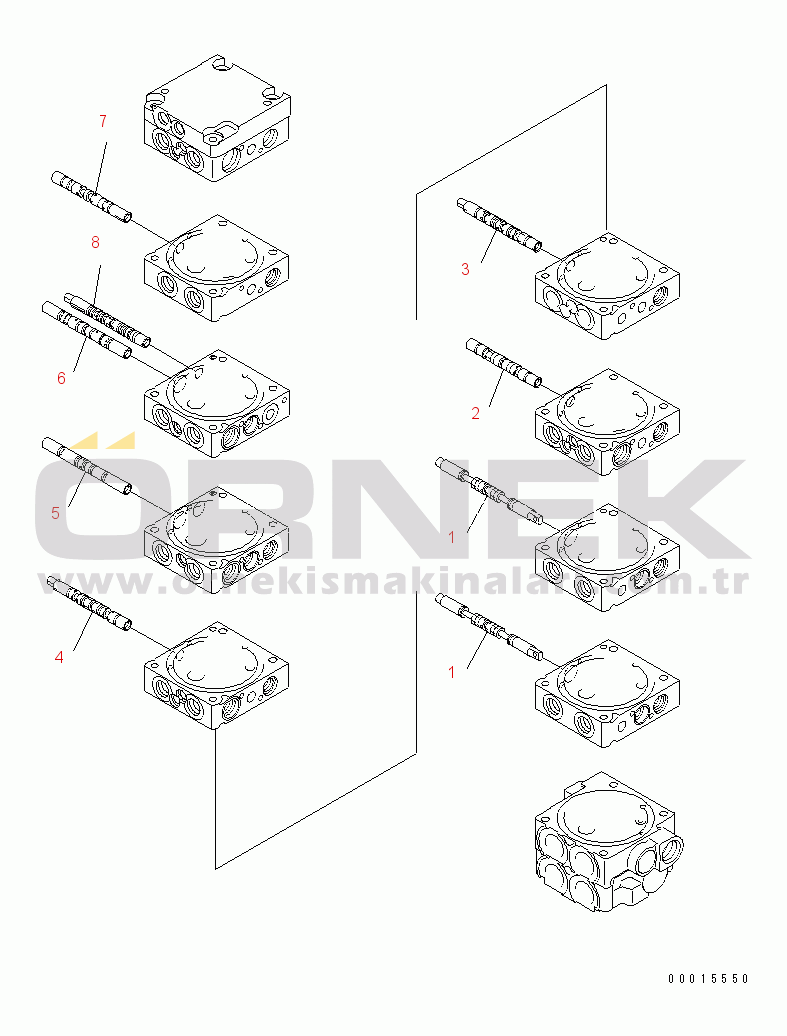 7
8
6
5
4
3
2
1
1
ÖRNEK
www.ornekismakinalar.com.tr
00015550