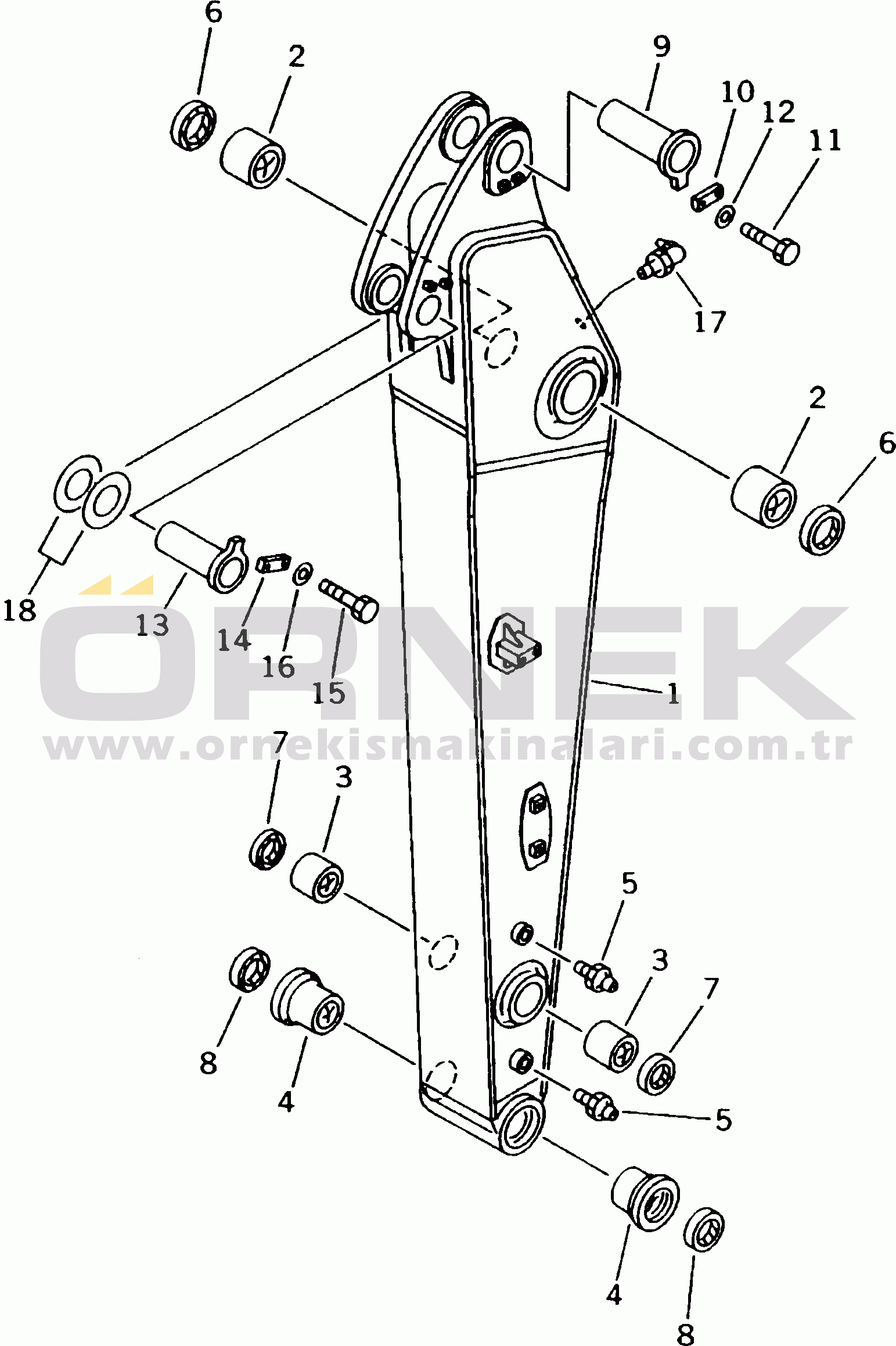 6
2
9
10
12
11
17
2
6
18
13
14
16
15
1
ÖRNEK
www.ornekismakinalari.com.tr
7
3
5
3
7
8
4
5
4
8