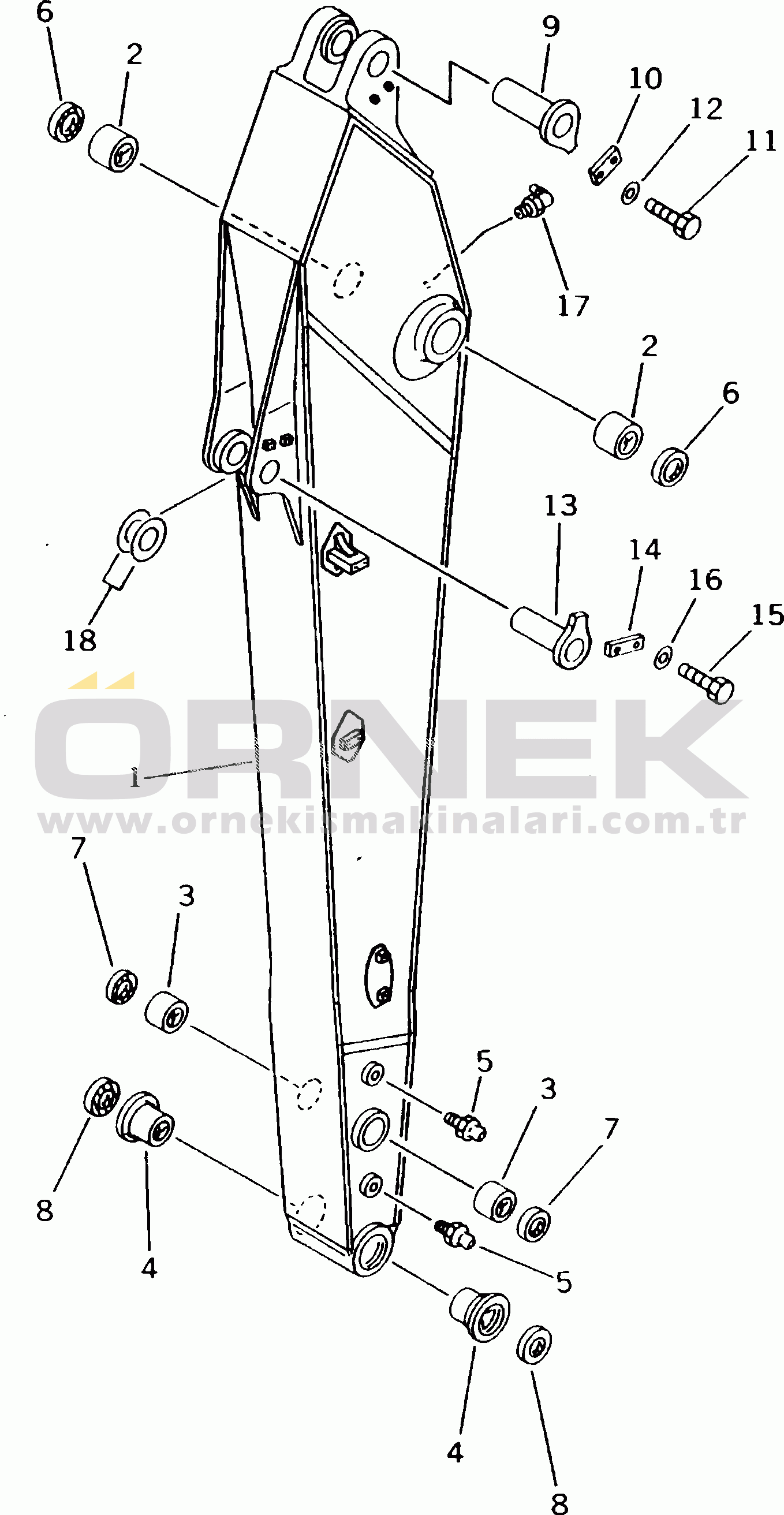 6
2
9
10
12
11
17
2
6
13
14
16
15
18
ÖRNEK
1
www.ornekismakinalari.com.tr
7
3
5
3
7
8
4
5
4
8