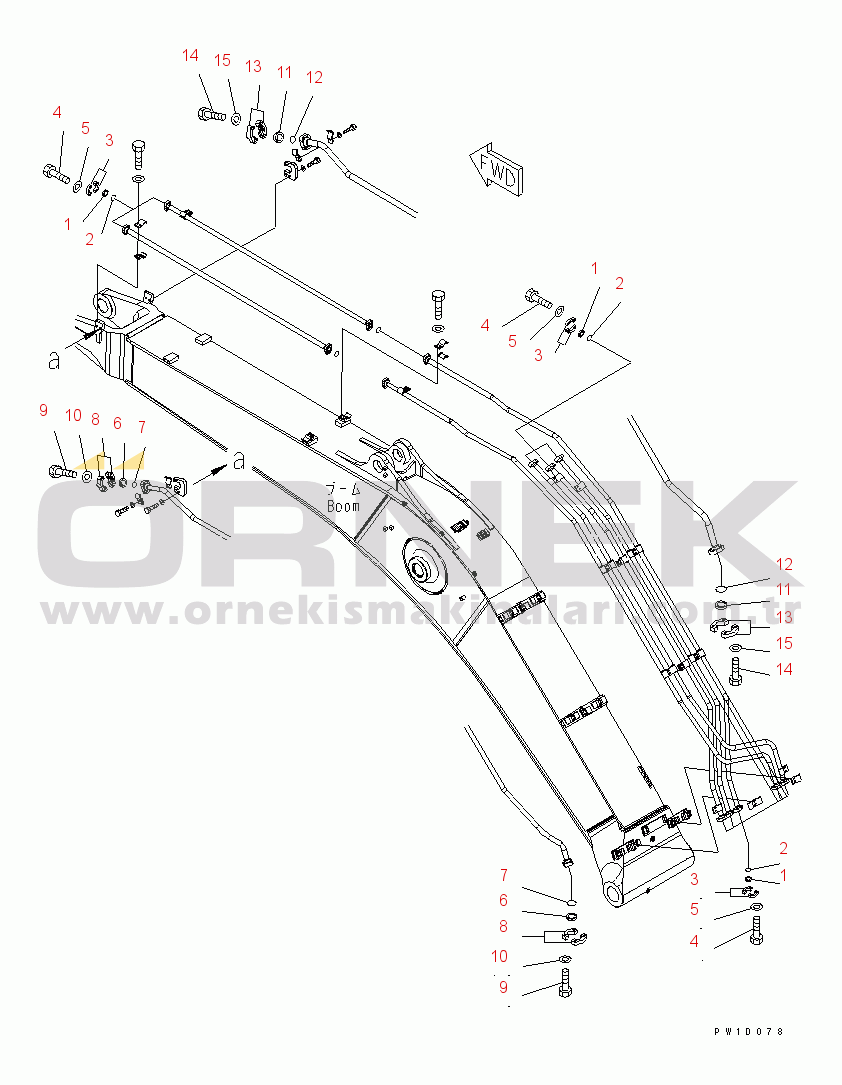 14 15 13 11 12

4 5 3

1 2

FWD

1 2

4 5 3

a

9 10 8 6 7

a

ブーム
Boom

ORNEK
www.ornekismakinalari.com.tr

12
11
13
15
14

2
1
3
5
4

7
6
8
10
9

PW1D078