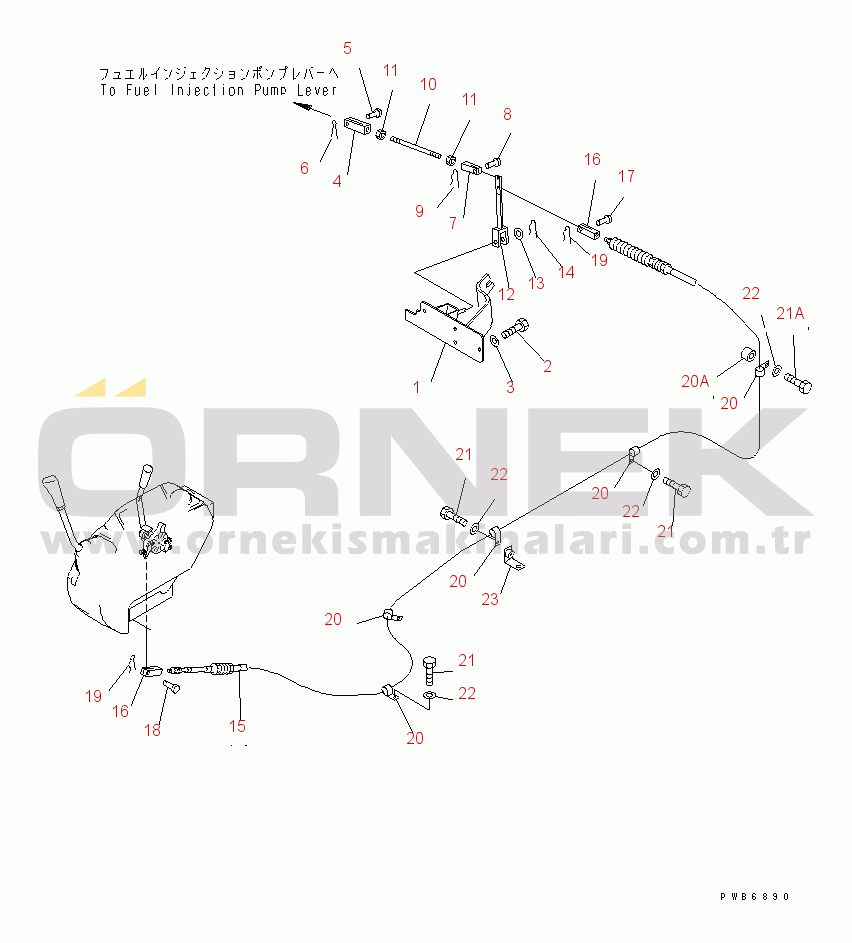 フュエルインジェクションポンプレバーへ
To Fuel Injection Pump Lever

5
11
10
11
8
6
4
9
7
16
17
12
13
14
19
22
21A
1
3
2
20A
20
ÖRNEK
www.ornekismakinalari.com.tr
21
22
20
22
21
20
23
20
21
22
19
16
18
15
20

PWB6890