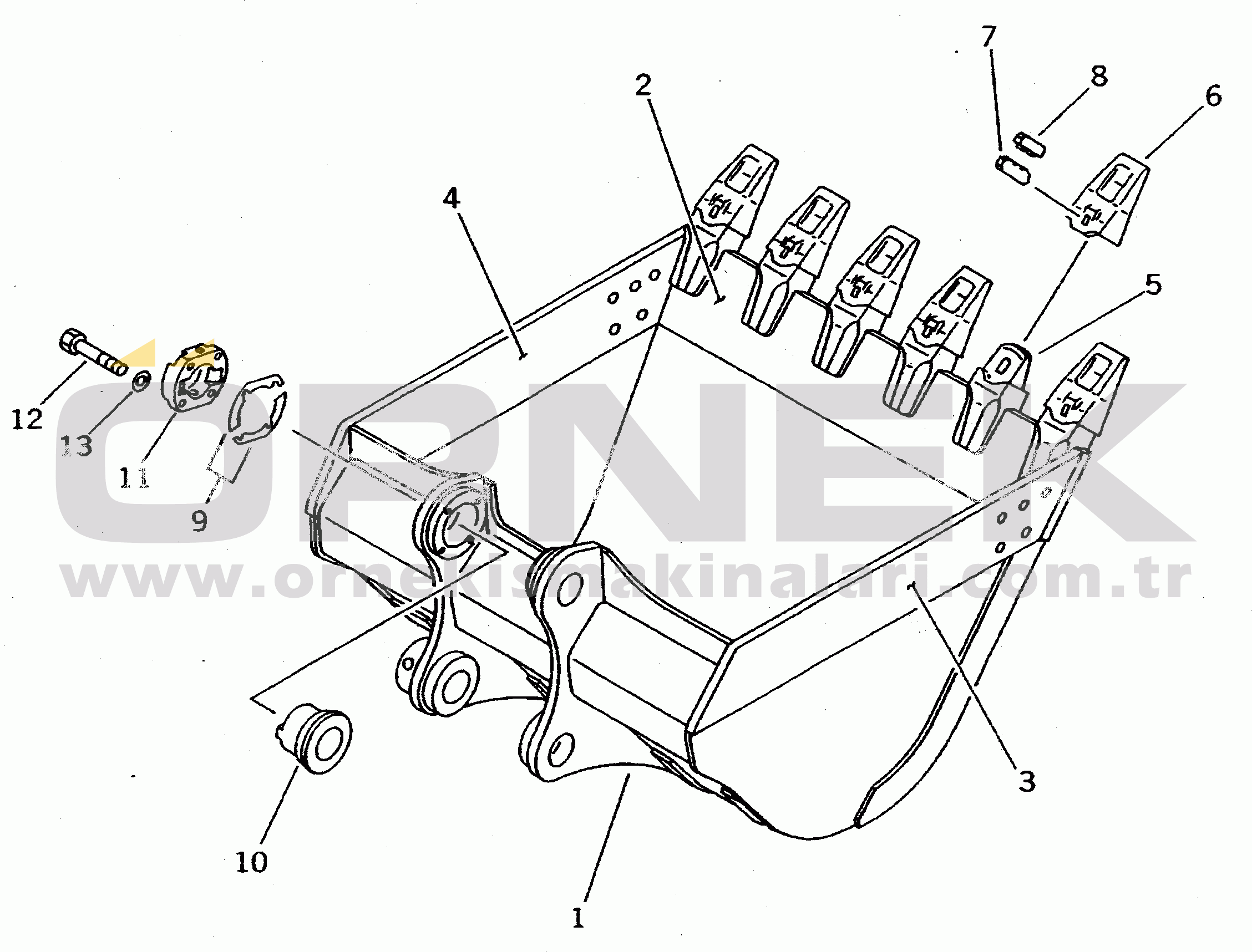 7
8
2
6
4
5
12
13
11
9
ORNEK
www.ornekismakinalari.com.tr
3
10
1