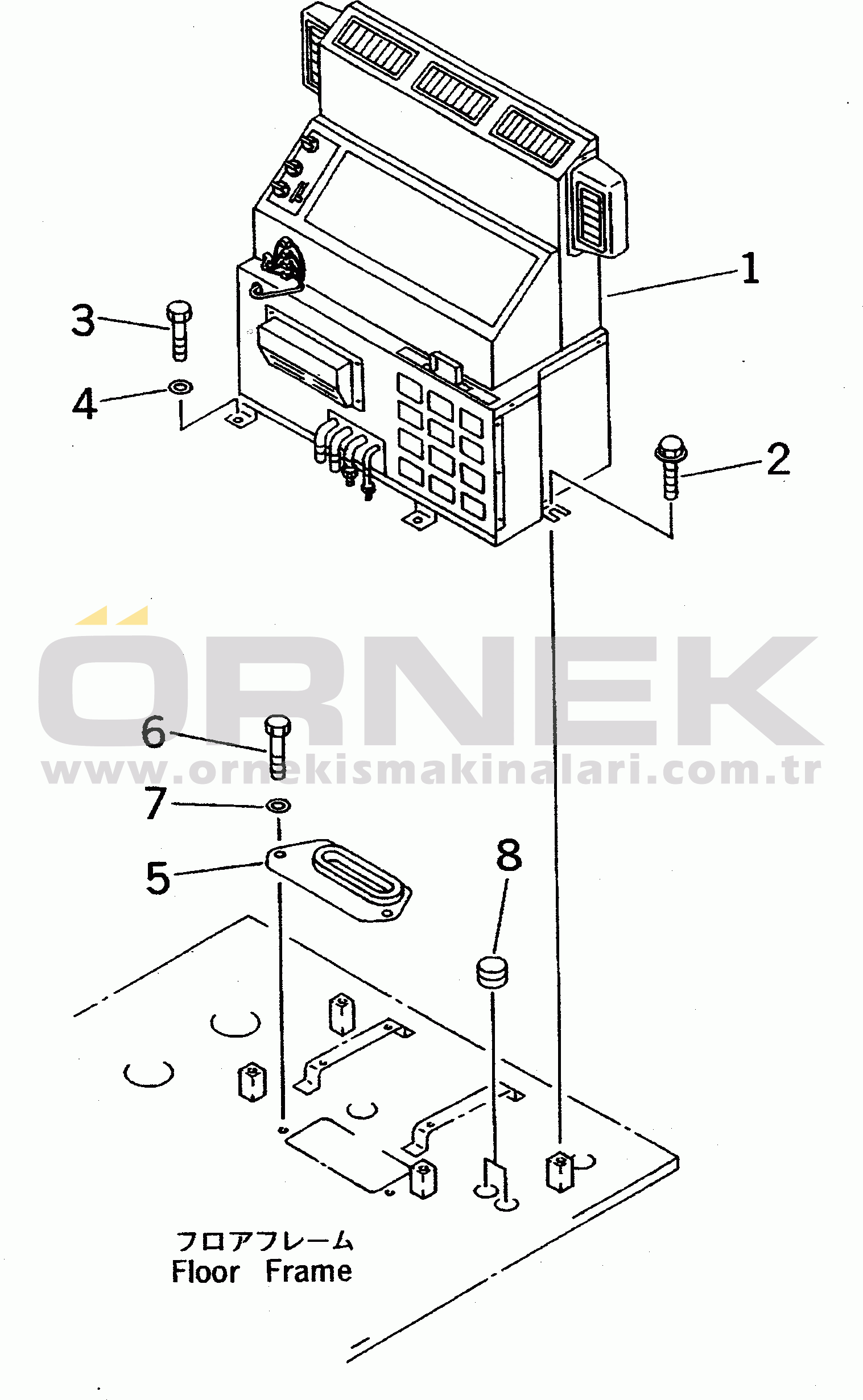 1
3
4
2
ÖRNEK
www.ornekismakinalari.com.tr
6
7
5
8
フロアフレーム
Floor Frame